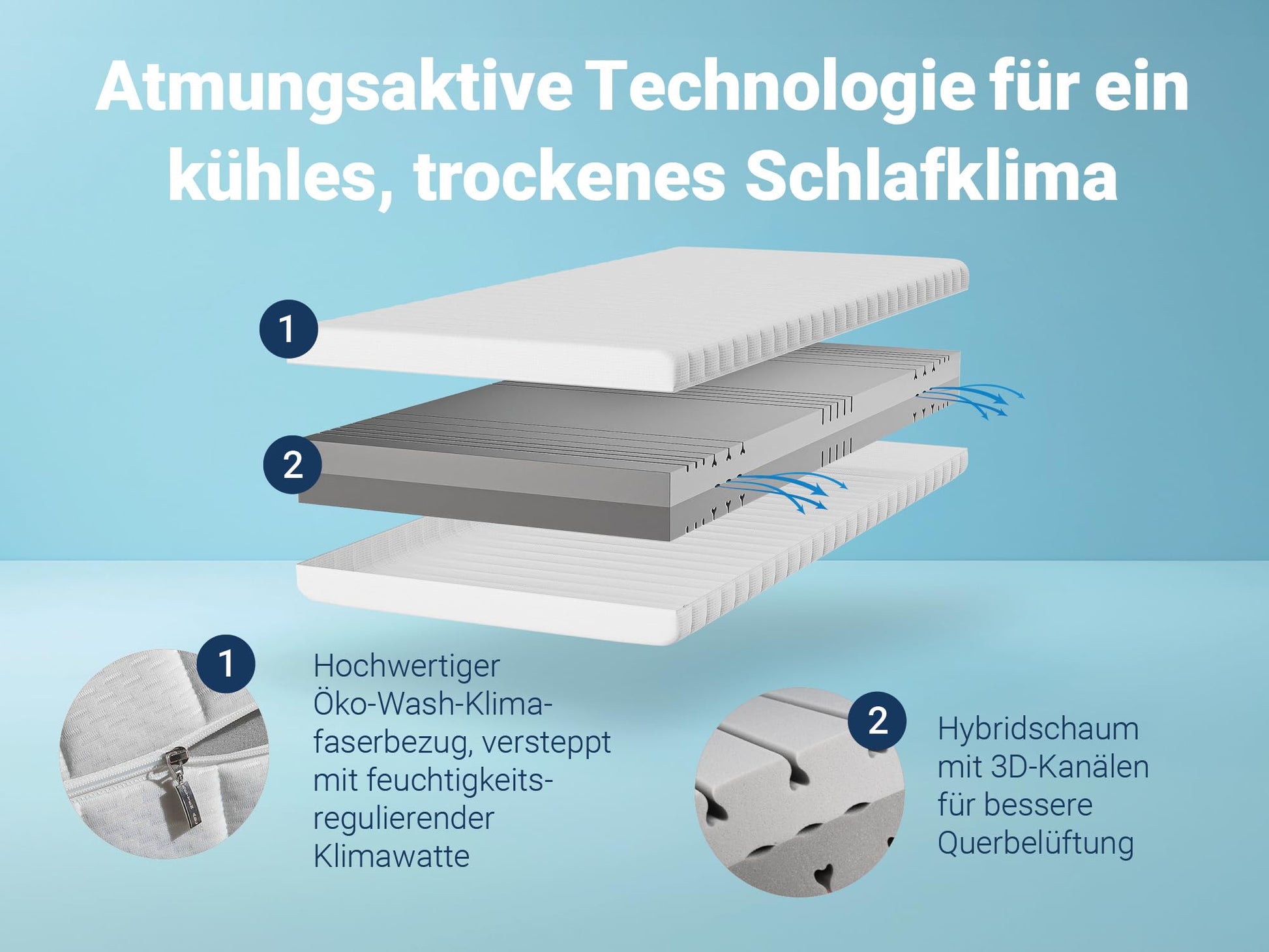 Atmungsaktive Technologie für ein kühles, trockenes Schlafklima

1

2

1

Hochwertiger Öko-Wash-Klimafaserbezug, versteppt mit feuchtigkeitsregulierender Klimawatte

2

Hybridschaum mit 3D-Kanälen für bessere Querbelüftung