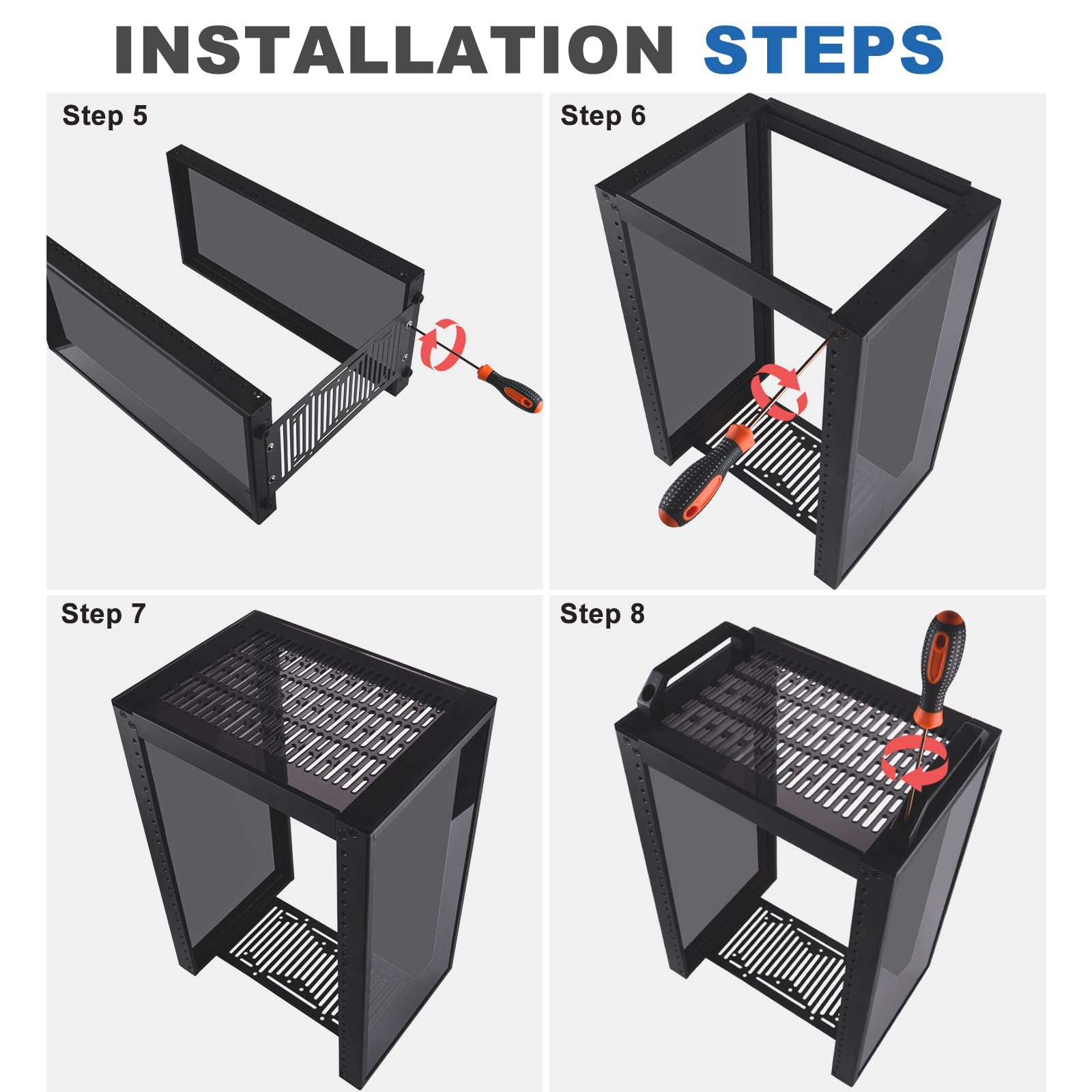 INSTALLATION STEPS

Step 5

Step 6

Step 7

Step 8