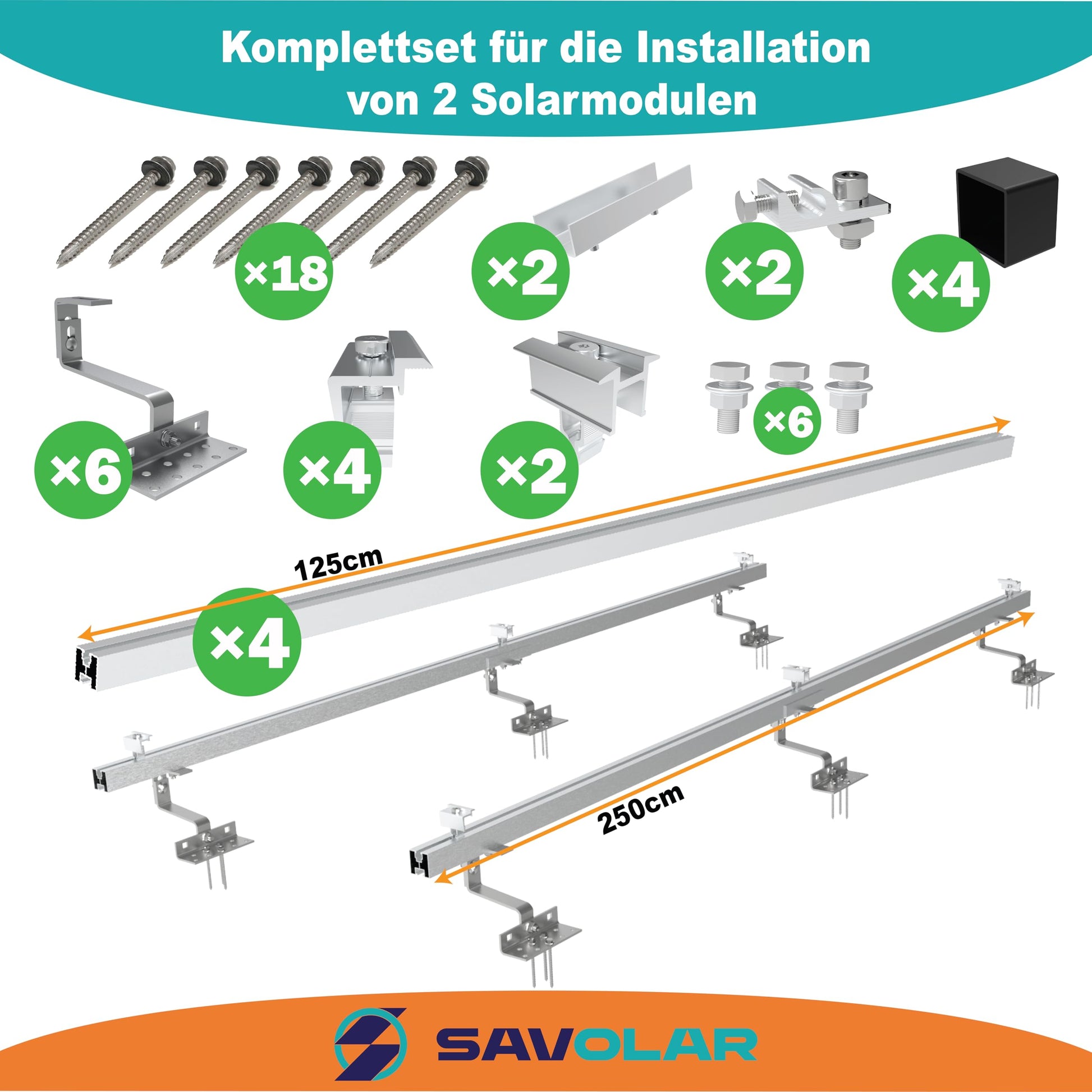 Komplettset für die Installation von 2 Solarmodulen

×18

×2

×2

×4

×6

×4

×2

×6

125cm

×4

250cm

SAVOLAR