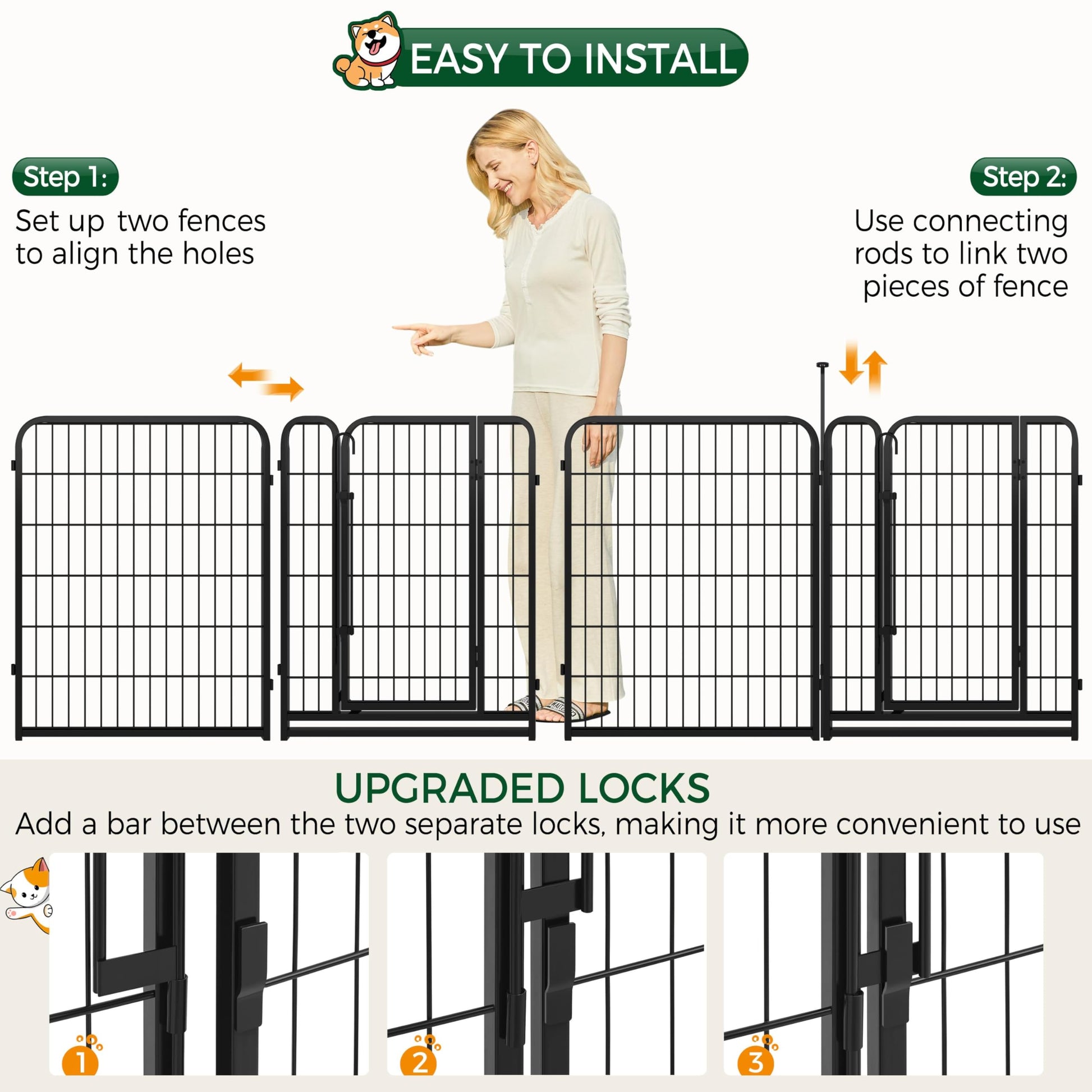 EASY TO INSTALL

Step 1:
Set up two fences to align the holes

Step 2:
Use connecting rods to link two pieces of fence

UPGRADED LOCKS
Add a bar between the two separate locks, making it more convenient to use

1

2

3