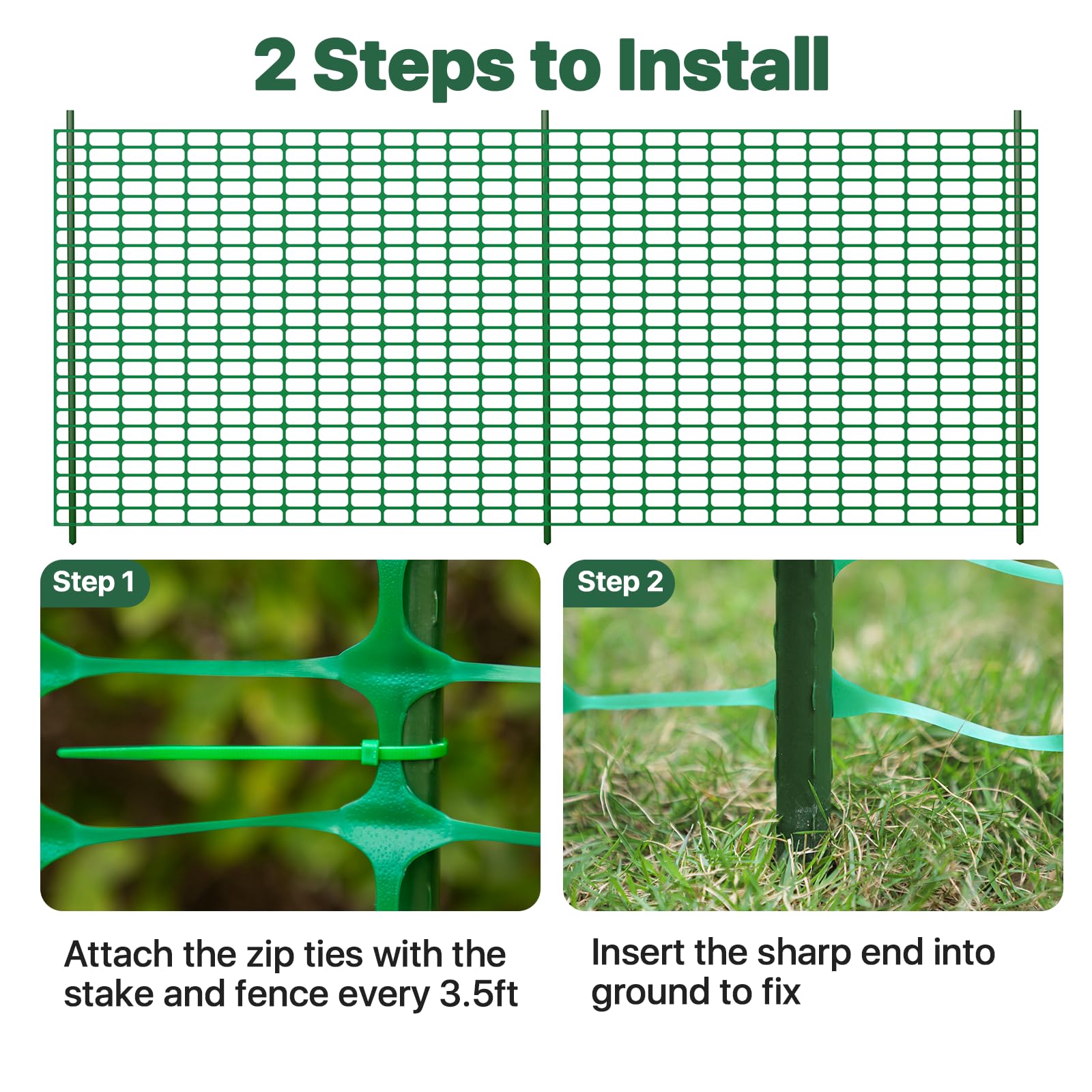 2 Steps to Install

Step 1

Attach the zip ties with the stake and fence every 3.5ft

Step 2

Insert the sharp end into ground to fix