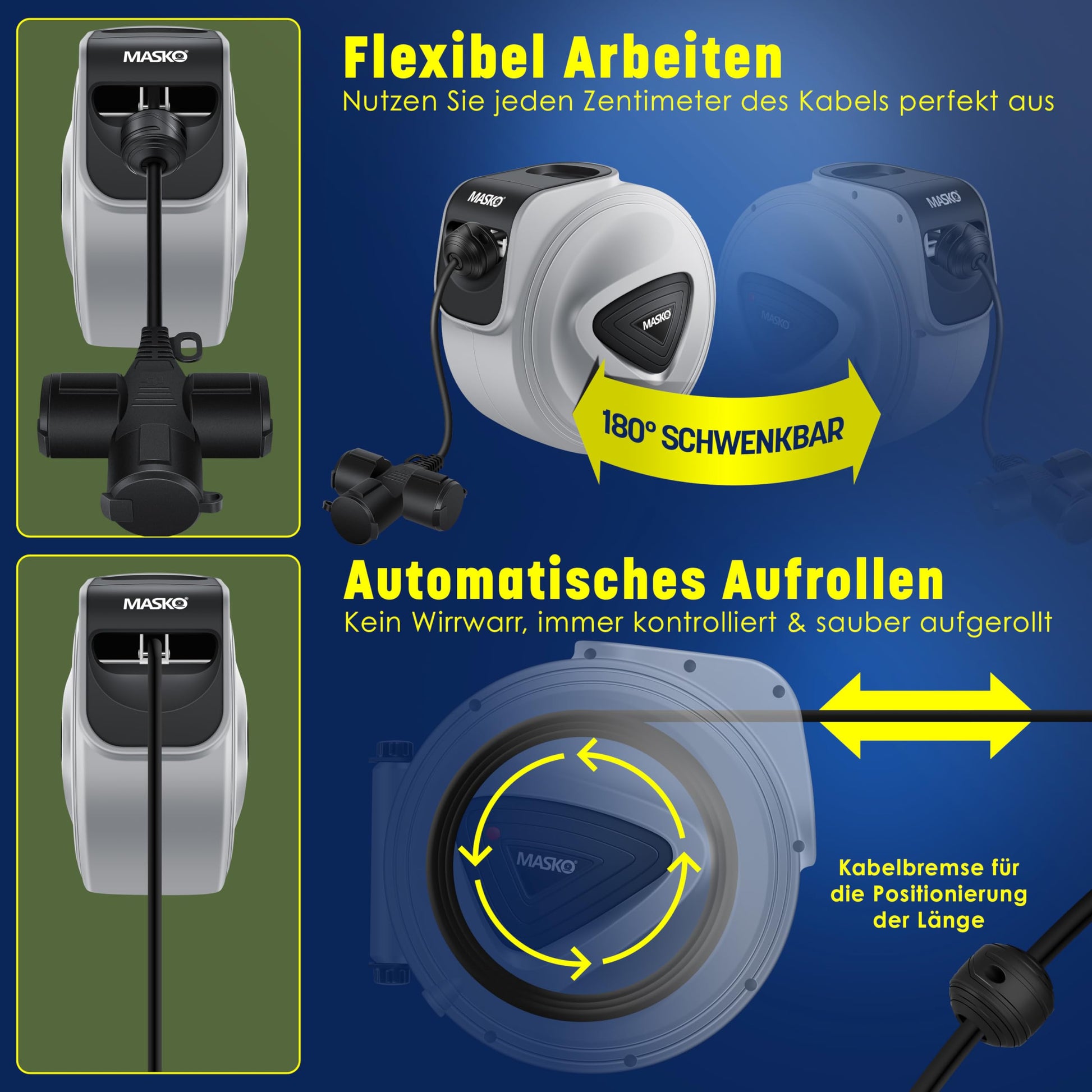 MASKO

Flexibel Arbeiten
Nutzen Sie jeden Zentimeter des Kabels perfekt aus

MASKO
MASKO
MASKO
MASKO

180° SCHWENKBAR

MASKO

Automatisches Aufrollen
Kein Wirrwarr, immer kontrolliert & sauber aufgerollt

MASKO

Kabelbremse für die Positionierung der Länge