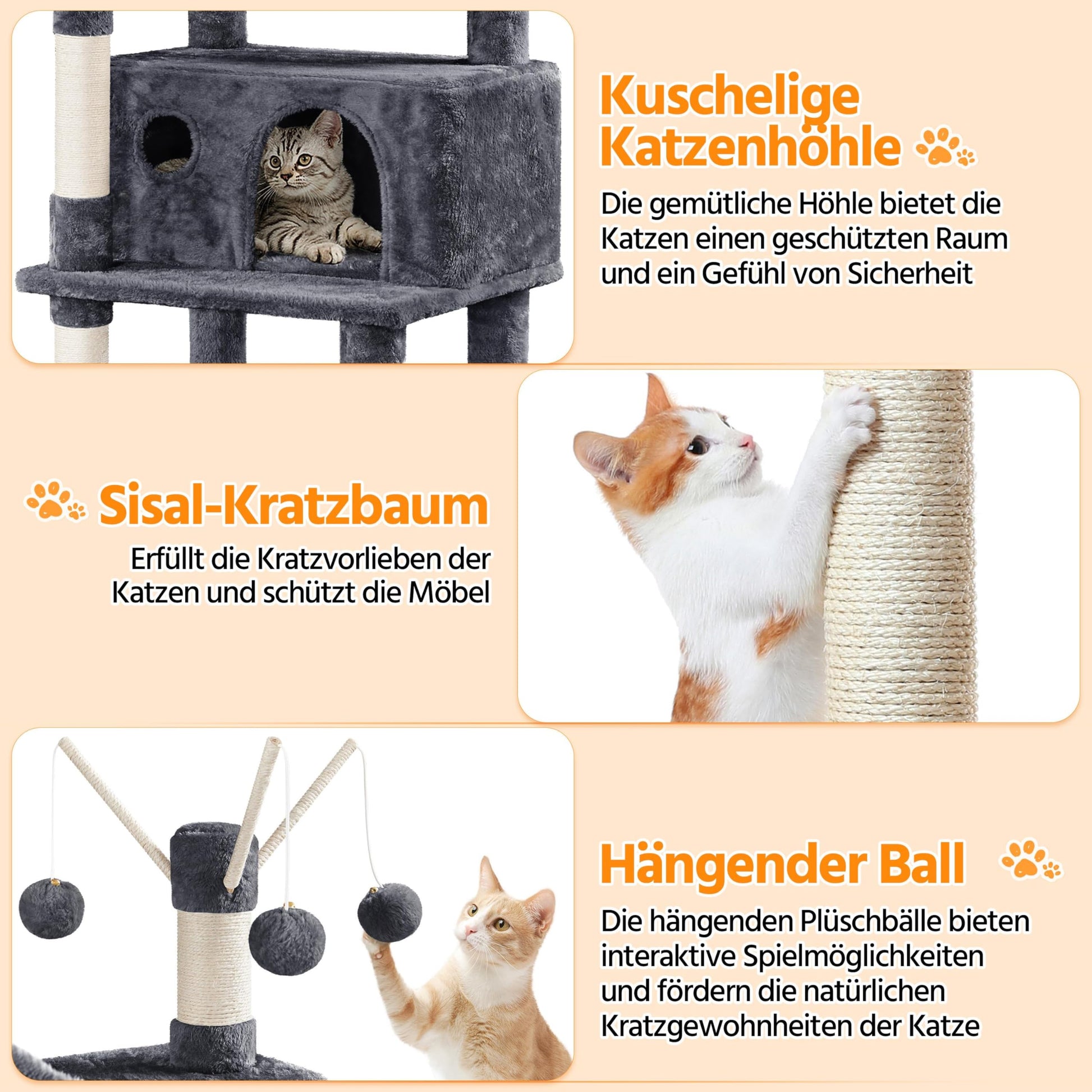 Kuschelige Katzenhöhle

Die gemütliche Höhle bietet die Katzen einen geschützten Raum und ein Gefühl von Sicherheit

Sisal-Kratzbaum

Erfüllt die Kratzvorlieben der Katzen und schützt die Möbel

Hängender Ball

Die hängenden Plüschbälle bieten interaktive Spielmöglichkeiten und fördern die natürlichen Kratzgewohnheiten der Katze