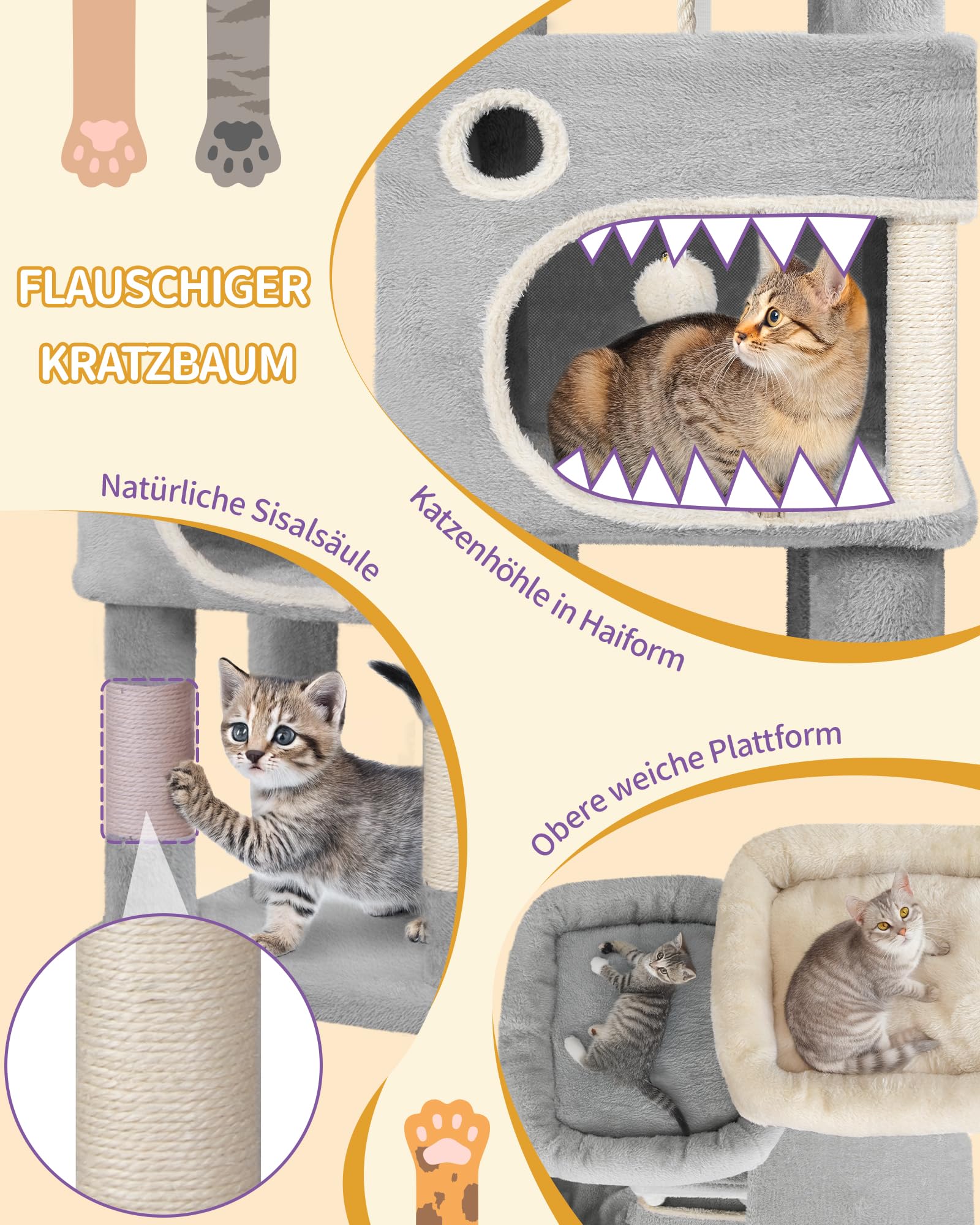 FLAUSCHIGER KRATZBAUM

Natürliche Sisalsäule

Katzenhöhle in Haiform

Obere weiche Plattform