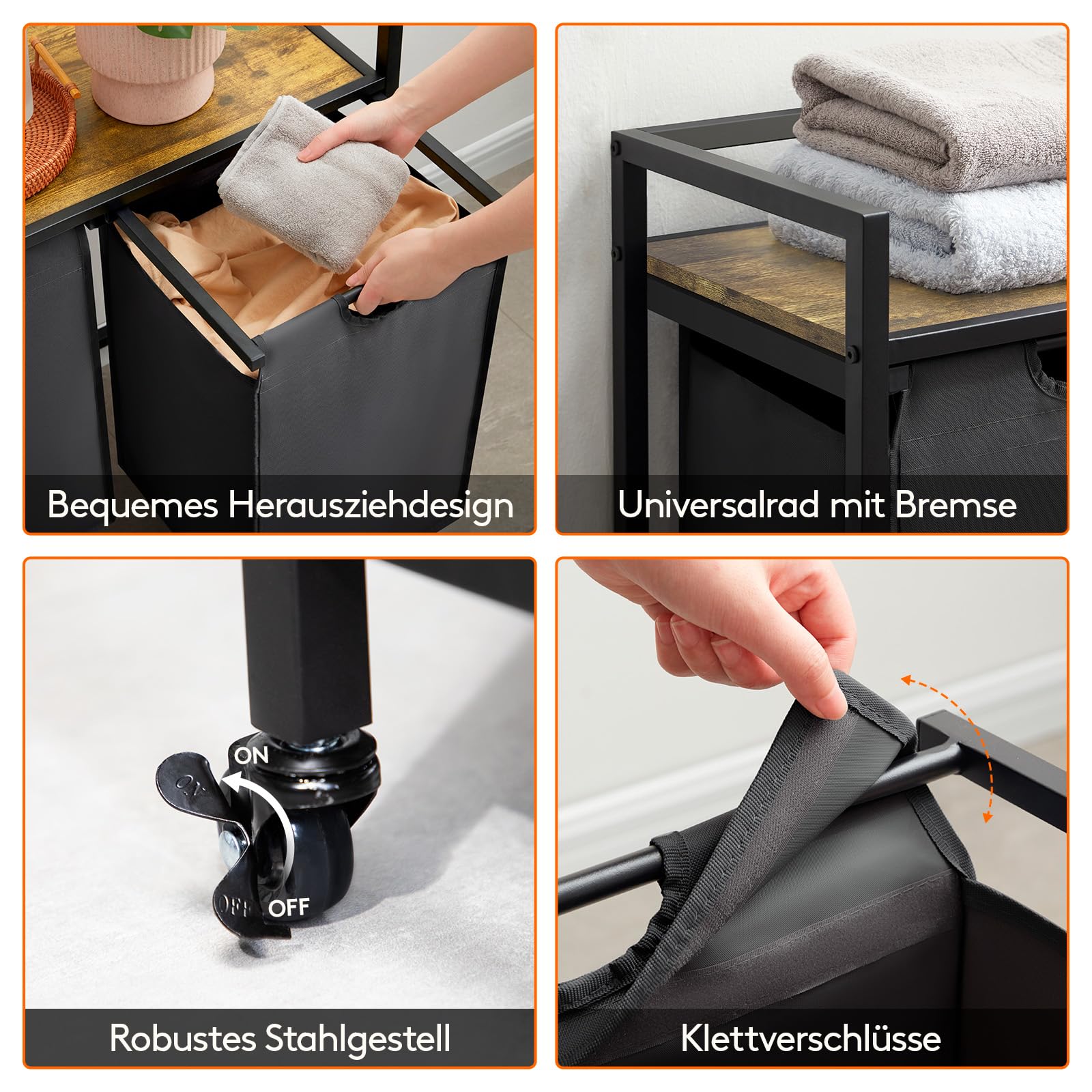 Bequemes Herausziehdesign

Universalrad mit Bremse

ON
ON
OFF
OFF

Robustes Stahlgestell

Klettverschlüsse