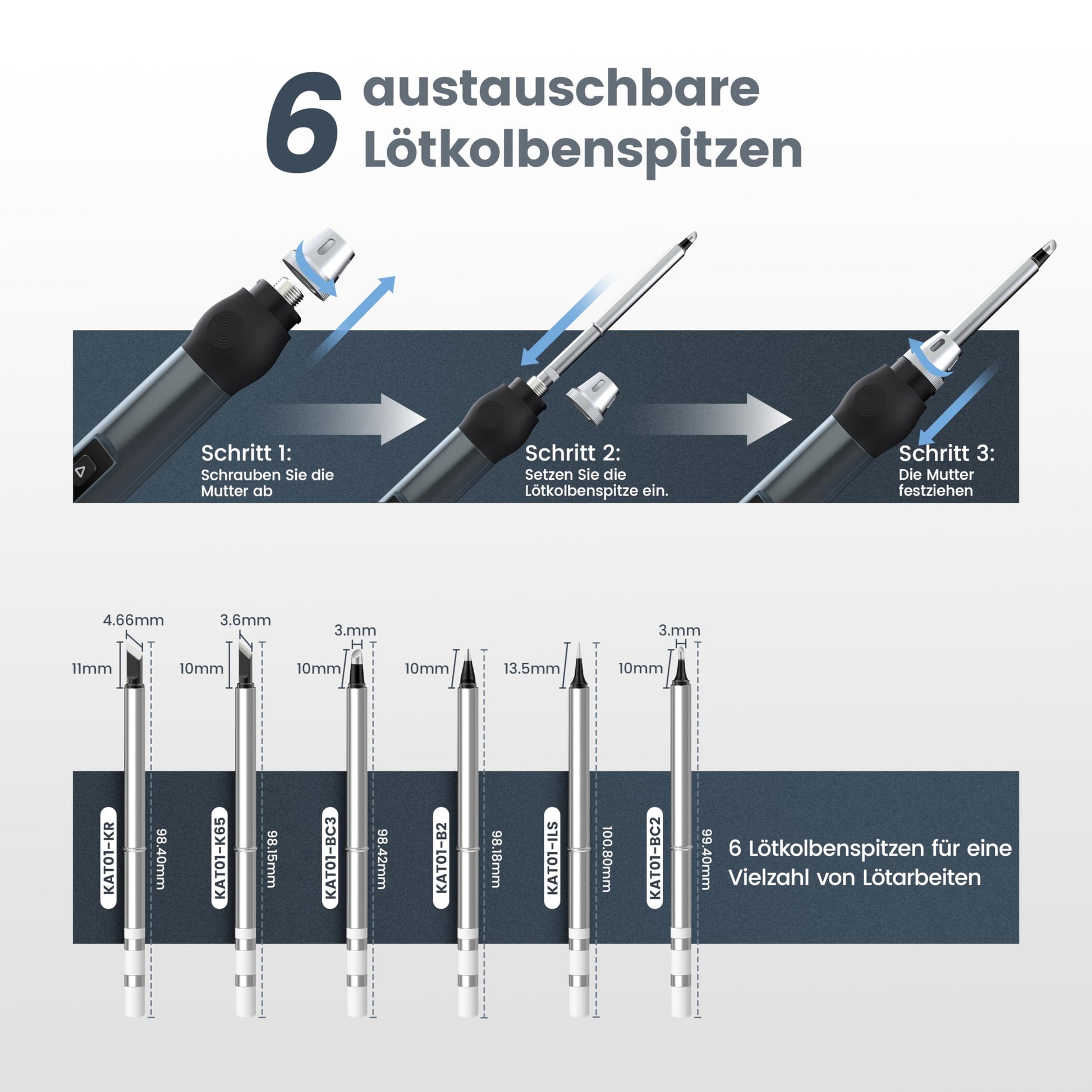 6 austauschbare Lötkolbenspitzen

Schritt 1:
Schrauben Sie die Mutter ab

Schritt 2:
Setzen Sie die Lötkolbenspitze ein.

Schritt 3:
Die Mutter festziehen

4.66mm
11mm
KAT01-KR
98.40mm

3.6mm
10mm
KAT01-K65
98.15mm

3.mm
10mm
KAT01-BC3
98.42mm

10mm
KAT01-B2
98.18mm

13.5mm
KAT01-ILS
100.80mm

3.mm
10mm
KAT01-BC2
99.40mm

6 Lötkolbenspitzen für eine Vielzahl von Lötarbeiten