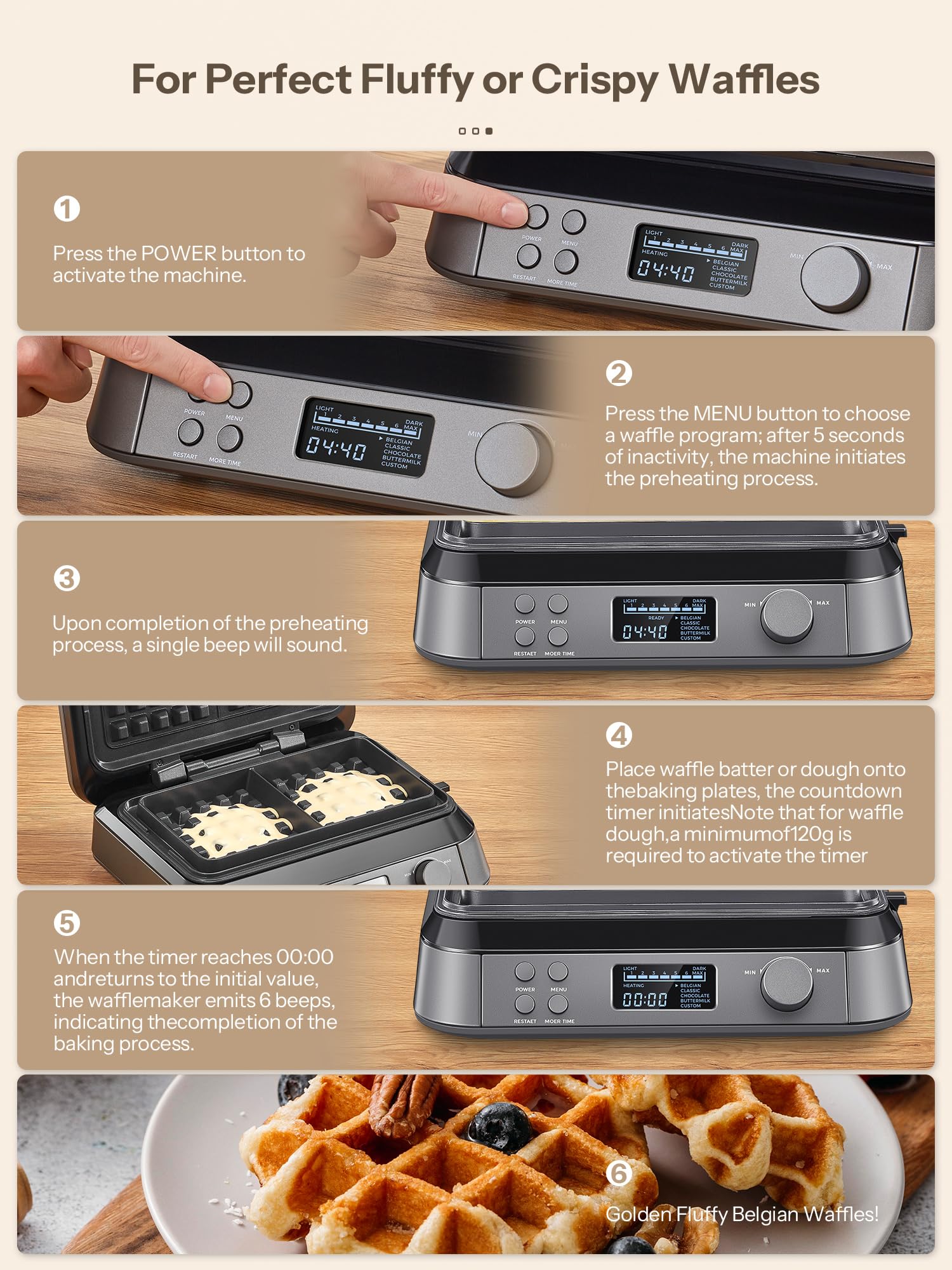 For Perfect Fluffy or Crispy Waffles

1

Press the POWER button to activate the machine.

POWER MENU RESTART MORE TIME LIGHT 1 2 3 4 5 6 DARK MAX HEATING 04:40 BELGIAN CLASSIC CHOCOLATE BUTTERMILK CUSTOM MIN MAX

POWER MENU RESTART MORE TIME LIGHT 1 2 3 4 5 6 DARK MAX HEATING 04:40 BELGIAN CLASSIC CHOCOLATE BUTTERMILK CUSTOM MIN

2

Press the MENU button to choose a waffle program; after 5 seconds of inactivity, the machine initiates the preheating process.

3

Upon completion of the preheating process, a single beep will sound.

POWER MENU RESTAET MOER TIME LIGHT 1 2 3 4 5 6 DARK MAX READY 04:40 BELGIAN CLASSIC CHOCOLATE BUTTERMILK CUSTOM MIN MAX

4

Place waffle batter or dough onto thebaking plates, the countdown timer initiatesNote that for waffle dough,a minimumof120g is required to activate the timer

5

When the timer reaches 00:00 andreturns to the initial value, the wafflemaker emits 6 beeps, indicating thecompletion of the baking process.

POWER MENU RESTAET MOER TIME LIGHT 1 2 3 4 5 6 DARK MAX HEATING 00:00 BELGIAN CLASSIC CHOCOLATE BUTTERMILK CUSTOM MIN MAX

6

Golden Fluffy Belgian Waffles!