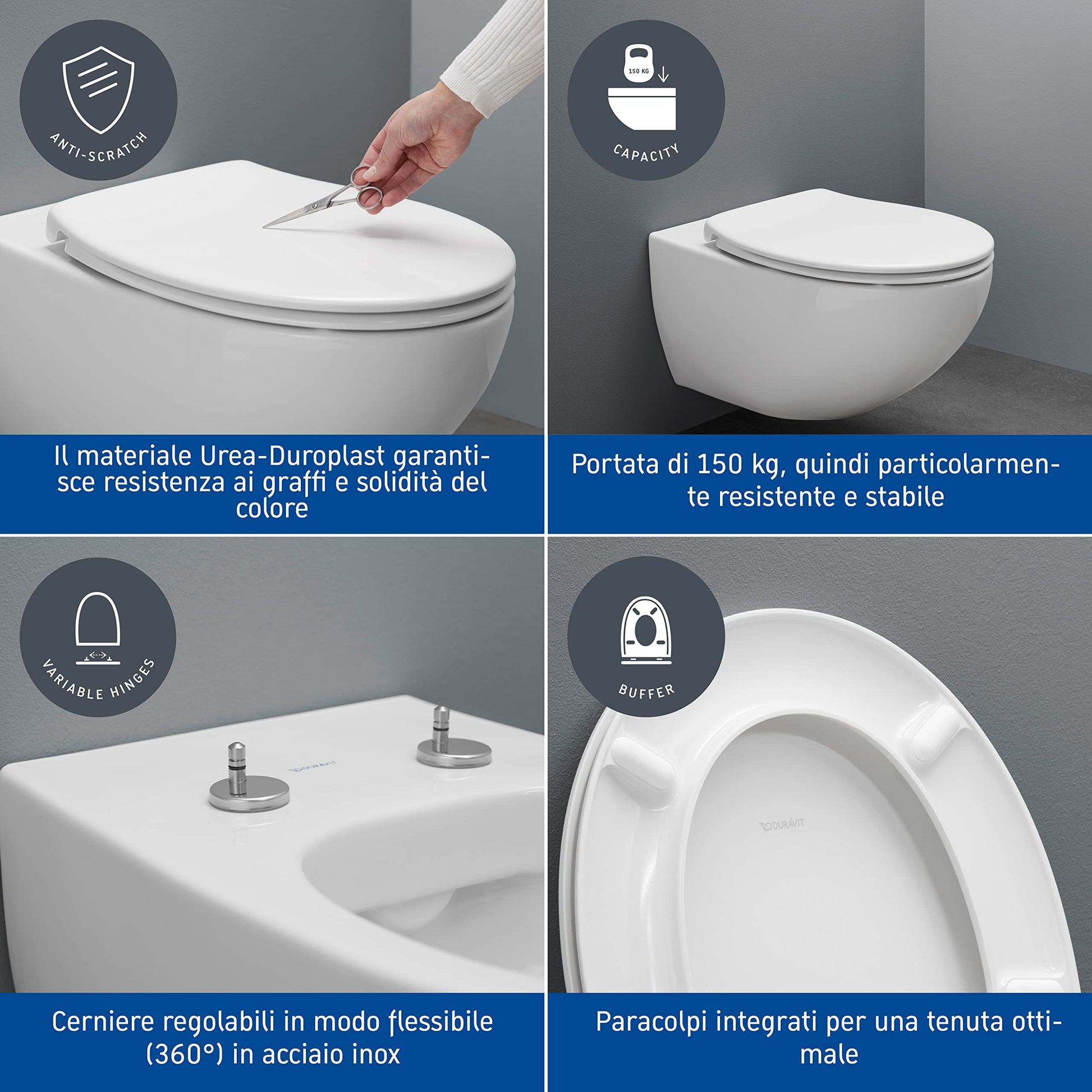 ANTI-SCRATCH

Il materiale Urea-Duroplast garantisce resistenza ai graffi e solidità del colore

150 KG

CAPACITY

Portata di 150 kg, quindi particolarmente resistente e stabile

VARIABLE HINGES

DURAVIT

Cerniere regolabili in modo flessibile (360°) in acciaio inox

BUFFER

DURAVIT

Paracolpi integrati per una tenuta ottimale