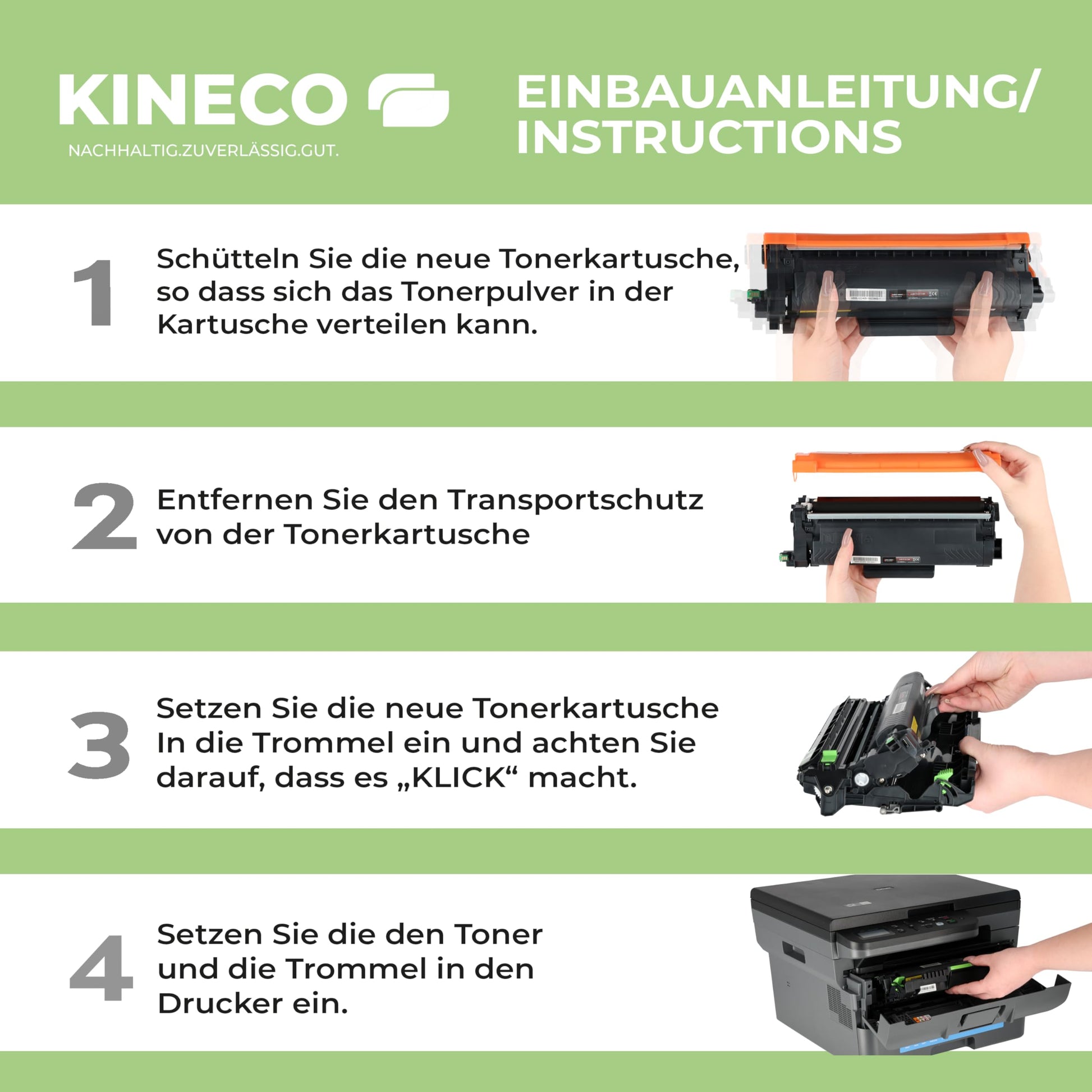 KINECO
NACHHALTIG.ZUVERLÄSSIG.GUT.

EINBAUANLEITUNG/
INSTRUCTIONS

1 Schütteln Sie die neue Tonerkartusche, so dass sich das Tonerpulver in der Kartusche verteilen kann.

2 Entfernen Sie den Transportschutz von der Tonerkartusche

3 Setzen Sie die neue Tonerkartusche In die Trommel ein und achten Sie darauf, dass es „KLICK“ macht.

4 Setzen Sie die den Toner und die Trommel in den Drucker ein.