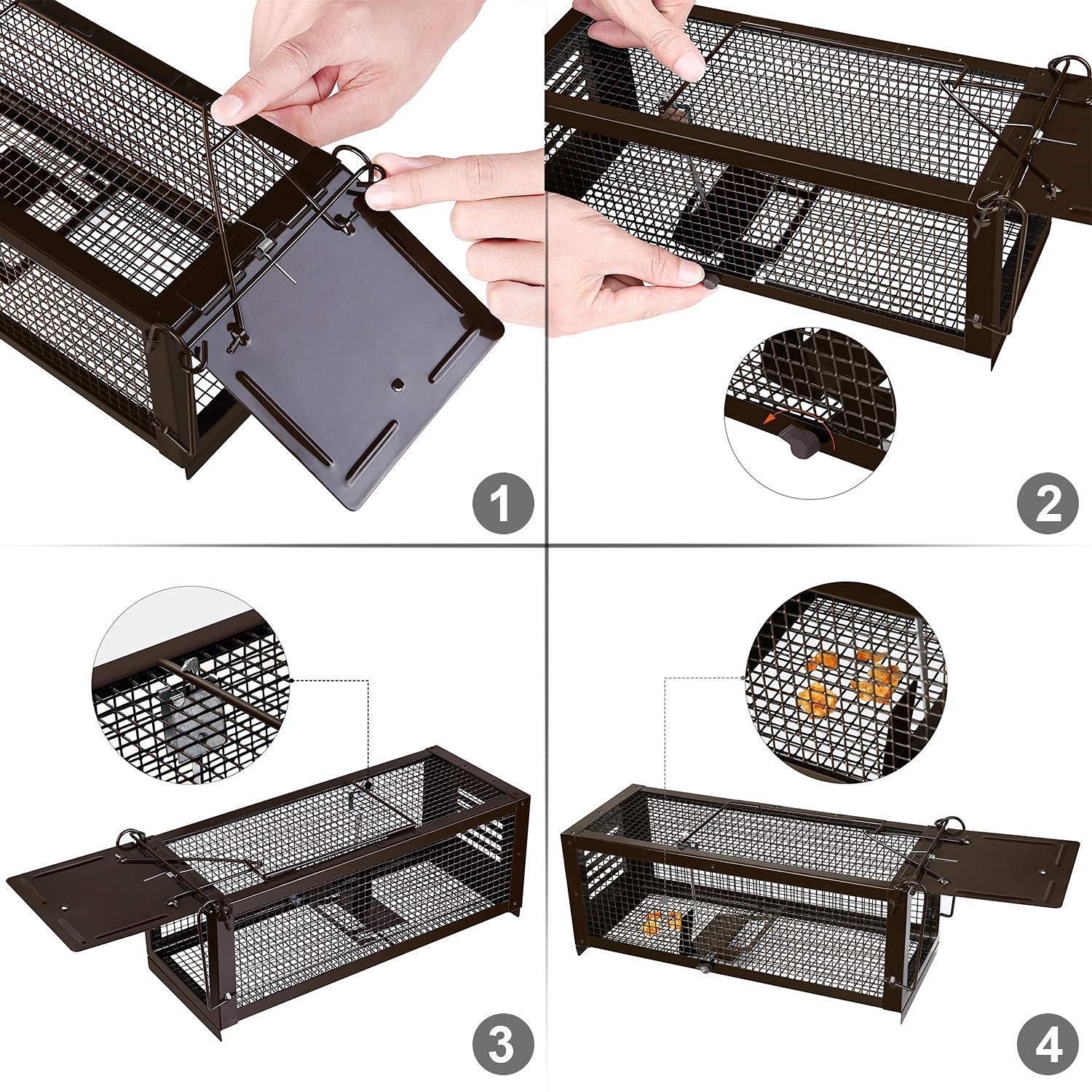 1

2

3

4