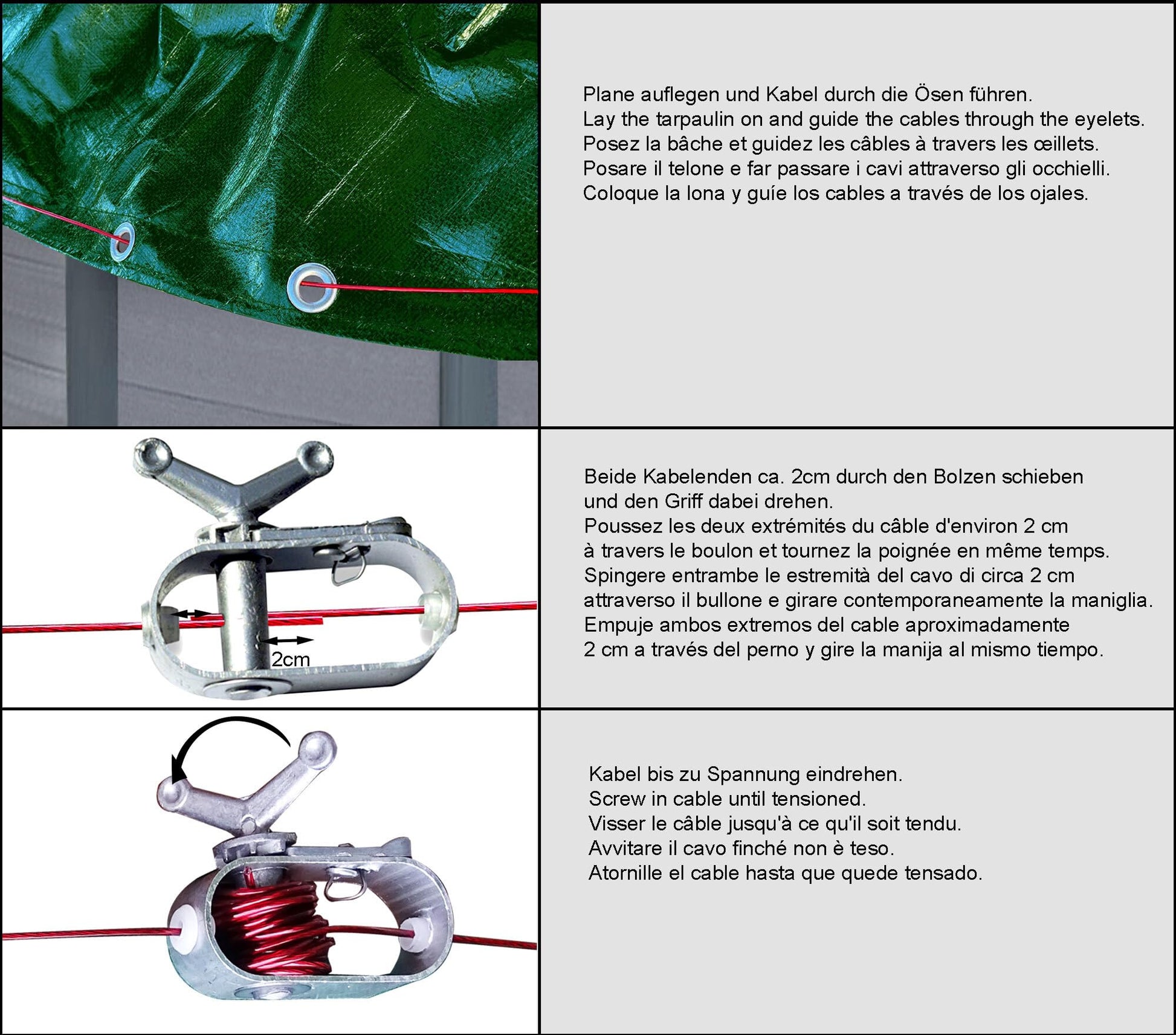 Plane auflegen und Kabel durch die Ösen führen.
Lay the tarpaulin on and guide the cables through the eyelets.
Posez la bâche et guidez les câbles à travers les œillets.
Posare il telone e far passare i cavi attraverso gli occhielli.
Coloque la lona y guíe los cables a través de los ojales.

2cm

Beide Kabelenden ca. 2cm durch den Bolzen schieben und den Griff dabei drehen.
Poussez les deux extrémités du câble d'environ 2 cm à travers le boulon et tournez la poignée en même temps.
Spingere entrambe le estremità del cavo di circa 2 cm attraverso il bullone e girare contemporaneamente la maniglia.
Empuje ambos extremos del cable aproximadamente 2 cm a través del perno y gire la manija al mismo tiempo.

Kabel bis zu Spannung eindrehen.
Screw in cable until tensioned.
Visser le câble jusqu'à ce qu'il soit tendu.
Avvitare il cavo finché non è teso.
Atornille el cable hasta que quede tensado.