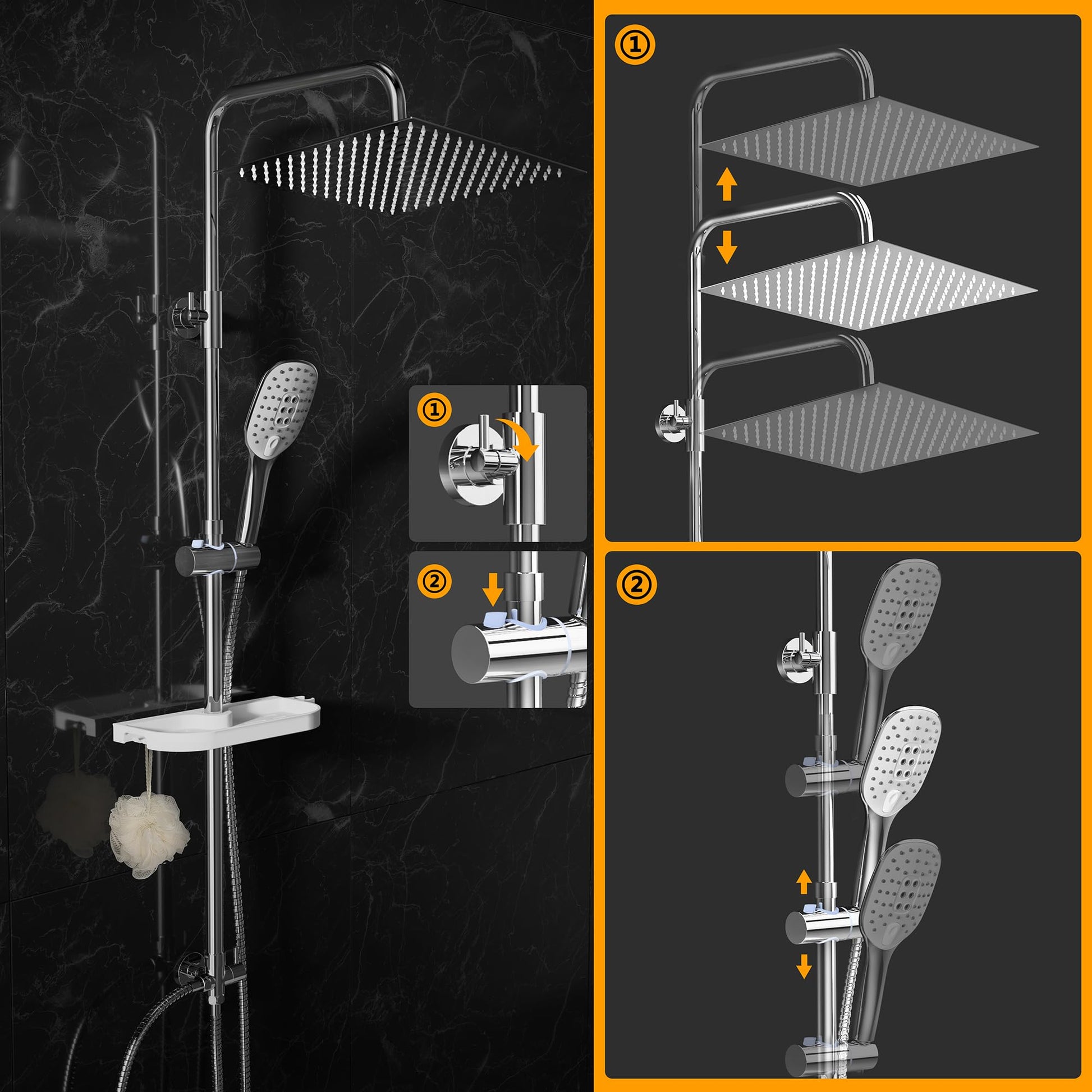 ①

②

①

②