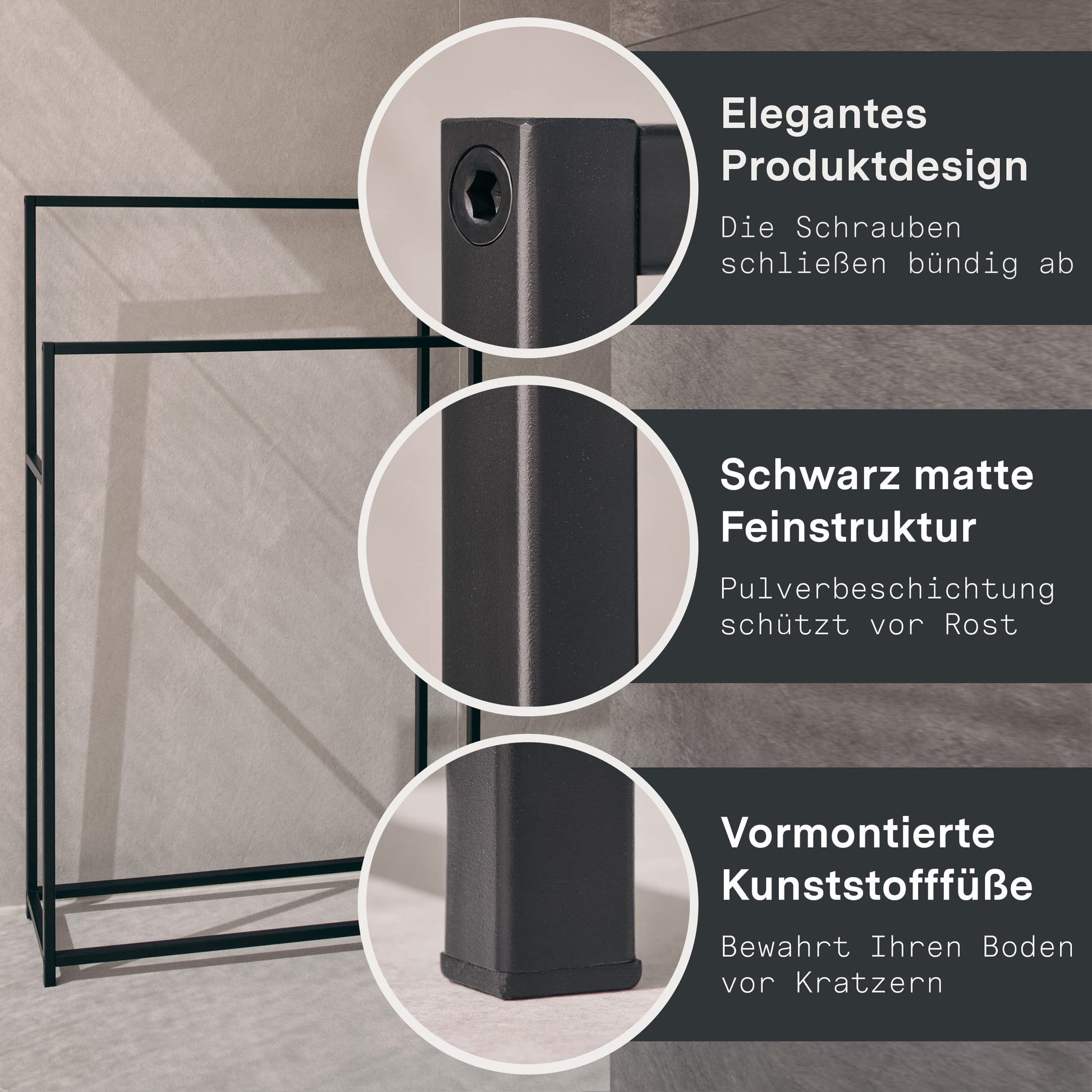 Elegantes Produktdesign

Die Schrauben schließen bündig ab

Schwarz matte Feinstruktur

Pulverbeschichtung schützt vor Rost

Vormontierte Kunststofffüße

Bewahrt Ihren Boden vor Kratzern