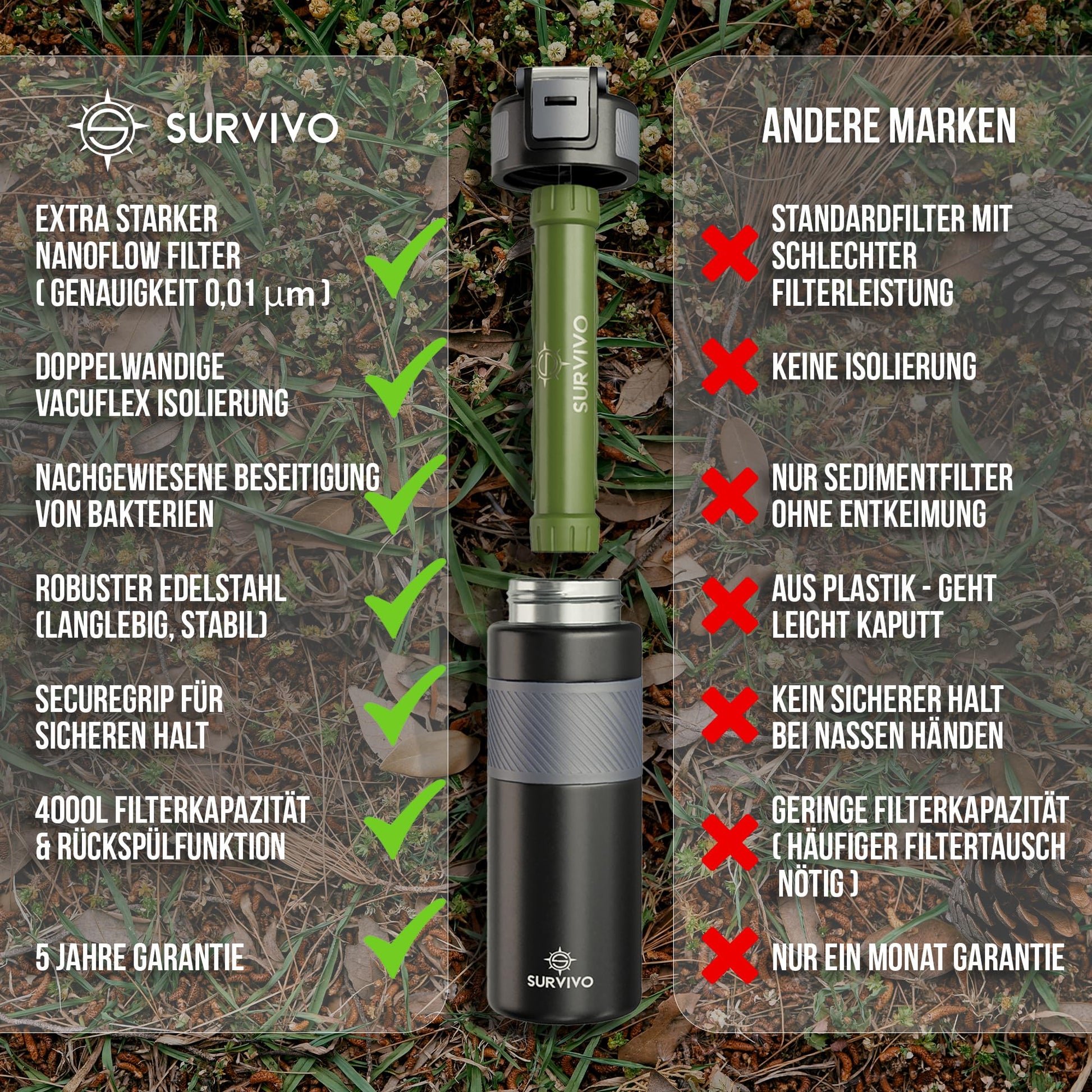 SURVIVO

EXTRA STARKER NANOFLOW FILTER ( GENAUIGKEIT 0,01 µm )

DOPPELWANDIGE VACUFLEX ISOLIERUNG

NACHGEWIESENE BESEITIGUNG VON BAKTERIEN

ROBUSTER EDELSTAHL (LANGLEBIG, STABIL)

SECUREGRIP FÜR SICHEREN HALT

4000L FILTERKAPAZITÄT & RÜCKSPÜLFUNKTION

5 JAHRE GARANTIE

SURVIVO

SURVIVO

ANDERE MARKEN

STANDARDFILTER MIT SCHLECHTER FILTERLEISTUNG

KEINE ISOLIERUNG

NUR SEDIMENTFILTER OHNE ENTKEIMUNG

AUS PLASTIK - GEHT LEICHT KAPUTT

KEIN SICHERER HALT BEI NASSEN HÄNDEN

GERINGE FILTERKAPAZITÄT ( HÄUFIGER FILTERTAUSCH NÖTIG )

NUR EIN MONAT GARANTIE