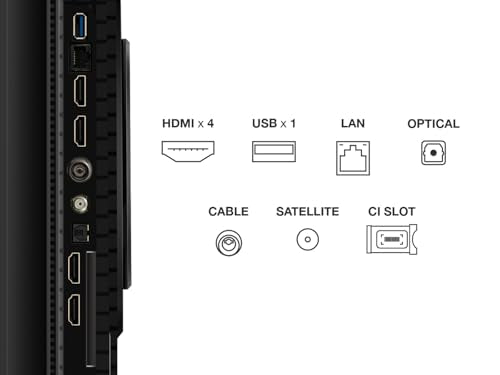 HDMI x 4
USB x 1
LAN
OPTICAL
CABLE
SATELLITE
CI SLOT