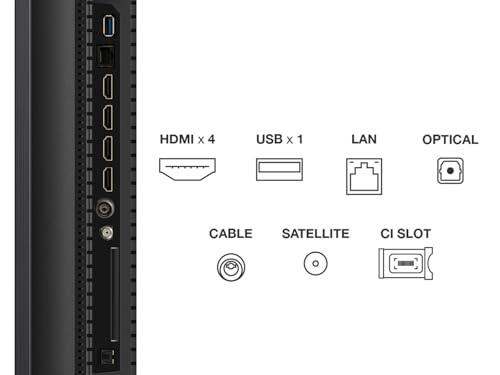 HDMI x 4
USB x 1
LAN
OPTICAL
CABLE
SATELLITE
CI SLOT