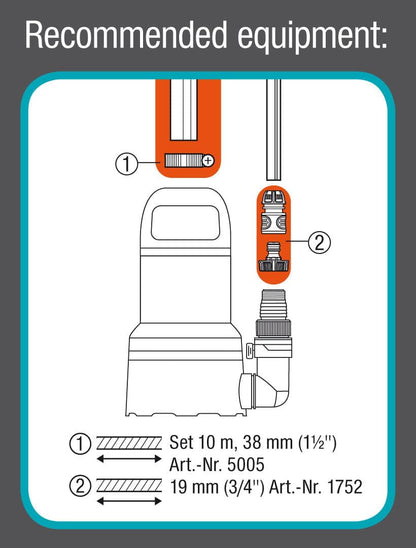 Recommended equipment:

①

②

① Set 10 m, 38 mm (1½'')
Art.-Nr. 5005

② 19 mm (3/4'') Art.-Nr. 1752