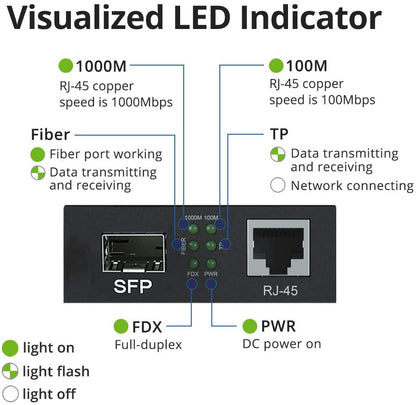 Visualized LED Indicator

1000M
RJ-45 copper speed is 1000Mbps

100M
RJ-45 copper speed is 100Mbps

Fiber
Fiber port working
Data transmitting and receiving

TP
Data transmitting and receiving
Network connecting

1000M 100M
FIBER TP
FDX PWR

SFP

RJ-45

FDX
Full-duplex

PWR
DC power on

light on
light flash
light off