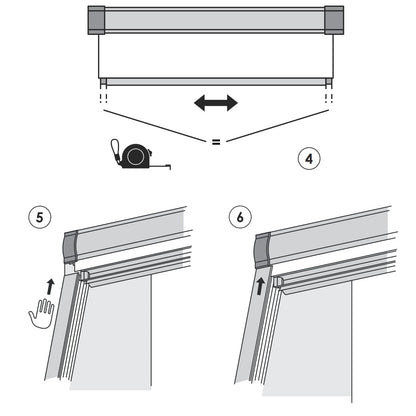 =

4

5

6