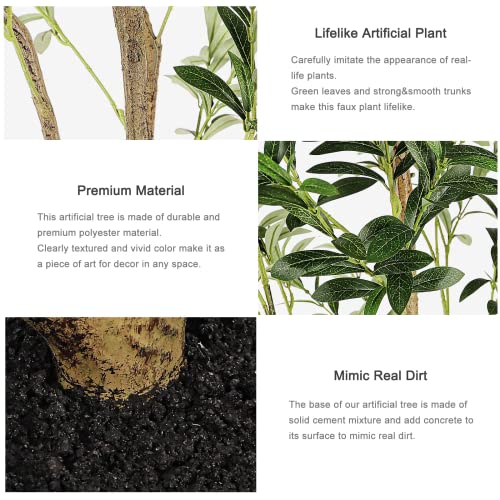 Lifelike Artificial Plant

Carefully imitate the appearance of real-life plants.
Green leaves and strong&smooth trunks make this faux plant lifelike.

Premium Material

This artificial tree is made of durable and premium polyester material.
Clearly textured and vivid color make it as a piece of art for decor in any space.

Mimic Real Dirt

The base of our artificial tree is made of solid cement mixture and add concrete to its surface to mimic real dirt.