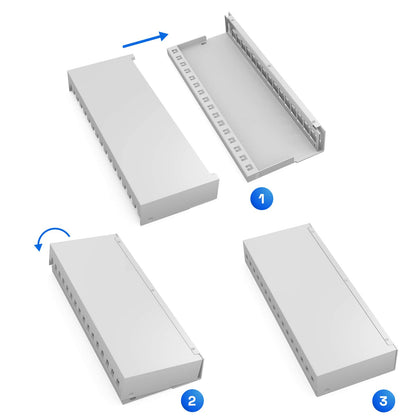 1

2

3