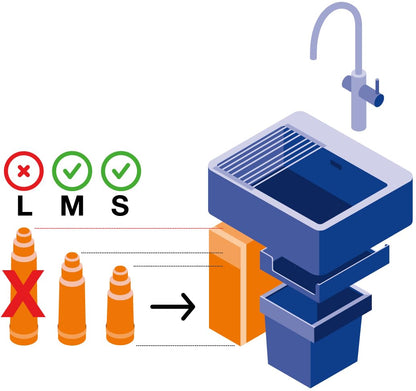 L M S