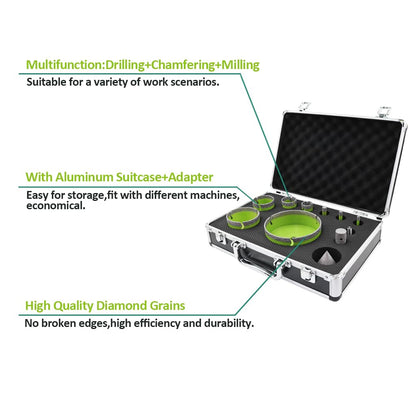 Multifunction:Drilling+Chamfering+Milling
Suitable for a variety of work scenarios.

With Aluminum Suitcase+Adapter
Easy for storage,fit with different machines, economical.

High Quality Diamond Grains
No broken edges,high efficiency and durability.