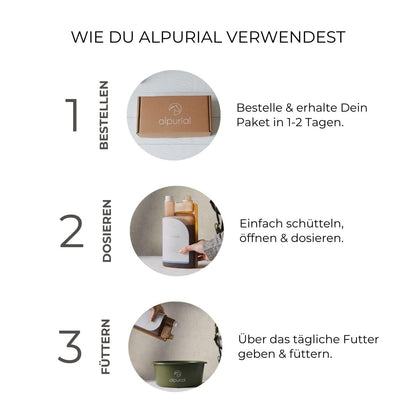 WIE DU ALPURIAL VERWENDEST

1

BESTELLEN

alpurial

Bestelle & erhalte Dein Paket in 1-2 Tagen.

2

DOSIEREN

Einfach schütteln, öffnen & dosieren.

3

FÜTTERN

alpurial

Über das tägliche Futter geben & füttern.