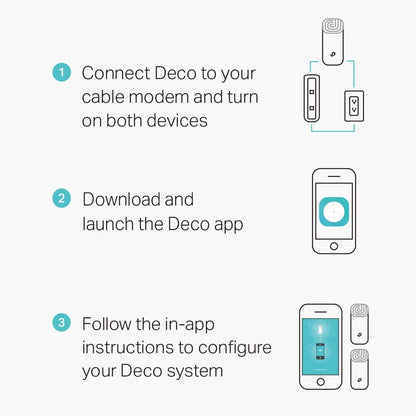 1 Connect Deco to your cable modem and turn on both devices

2 Download and launch the Deco app

3 Follow the in-app instructions to configure your Deco system