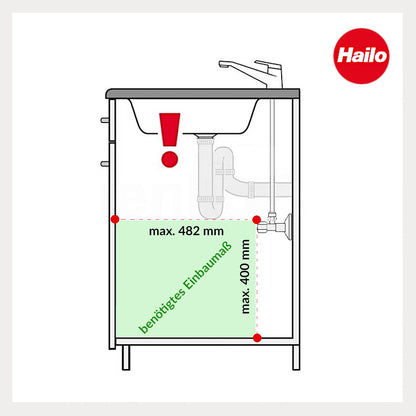 Hailo

!

max. 482 mm

benötigtes Einbaumaß

max. 400 mm