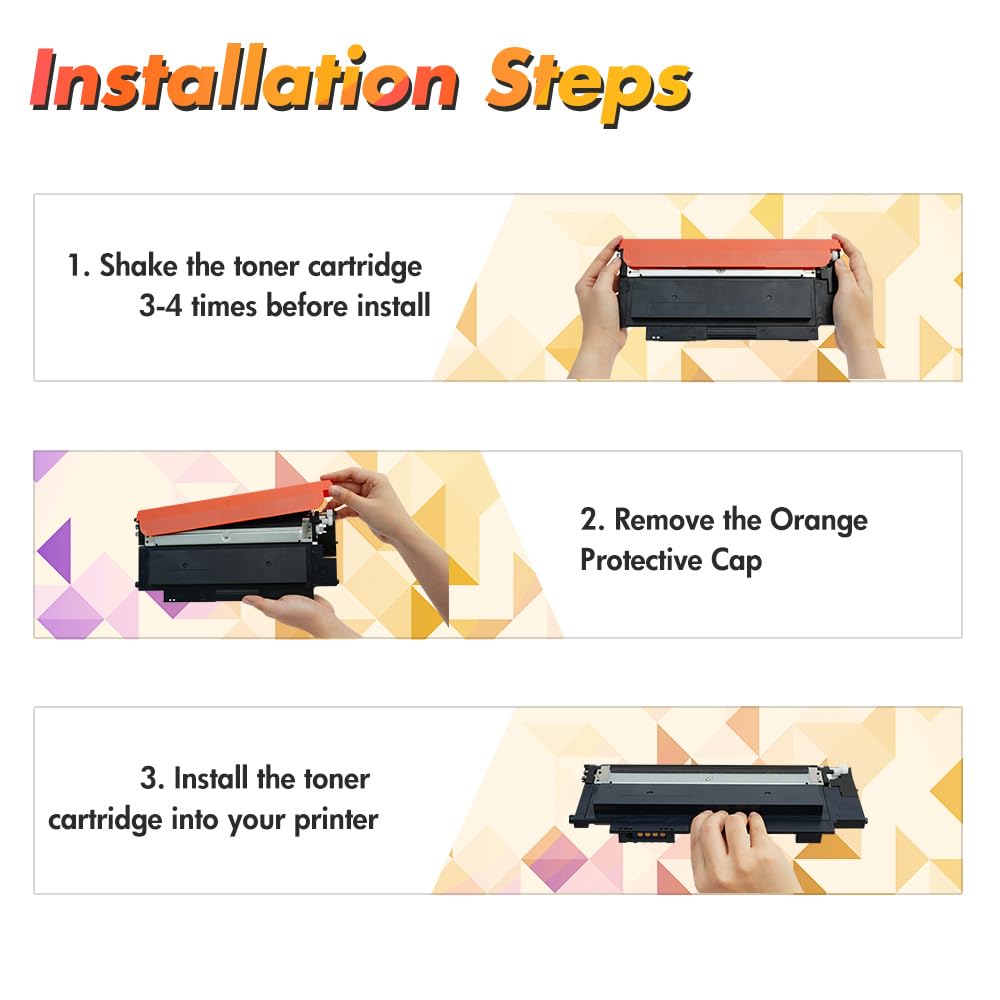 Installation Steps

1. Shake the toner cartridge 3-4 times before install

2. Remove the Orange Protective Cap

3. Install the toner cartridge into your printer