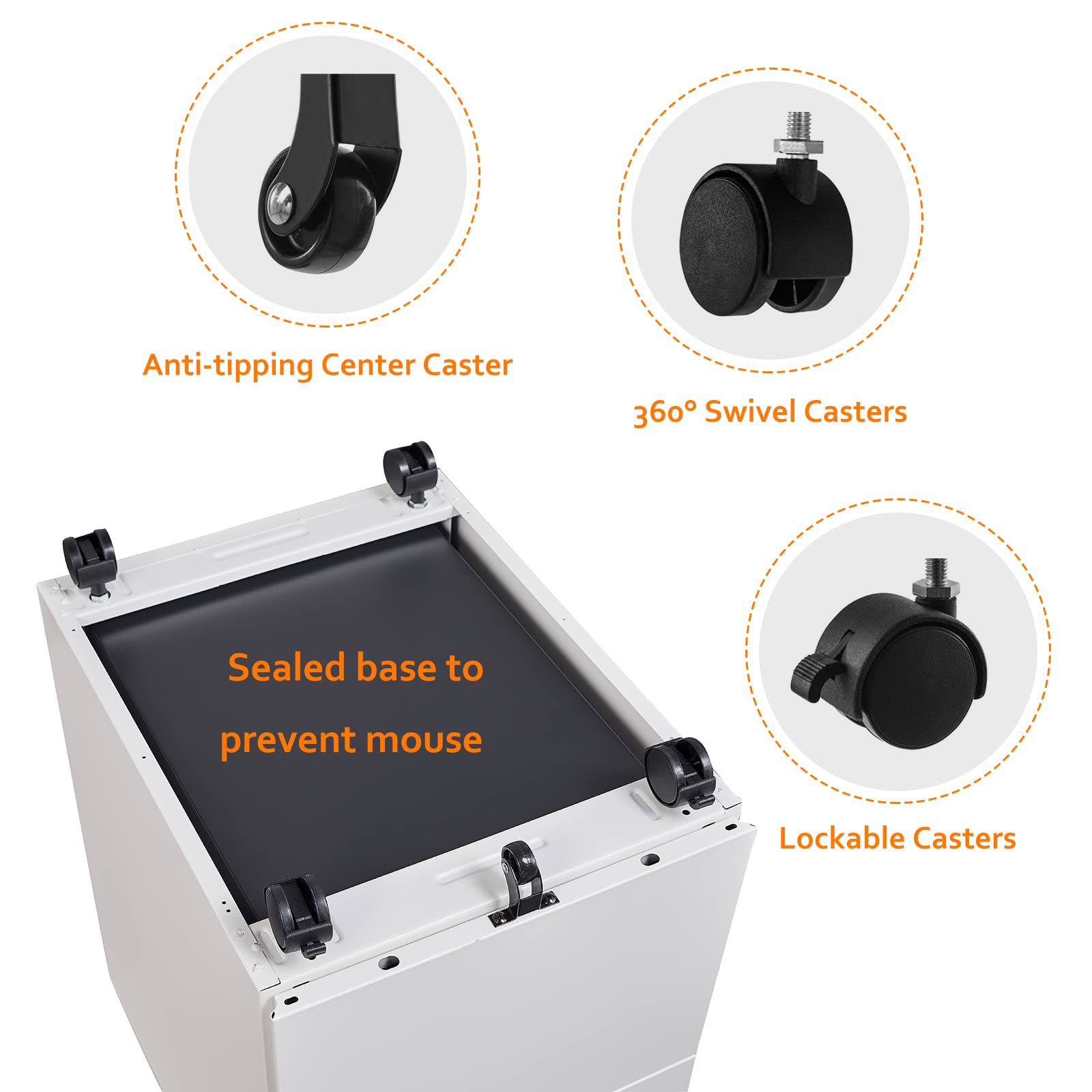 Anti-tipping Center Caster

360° Swivel Casters

Sealed base to prevent mouse

Lockable Casters