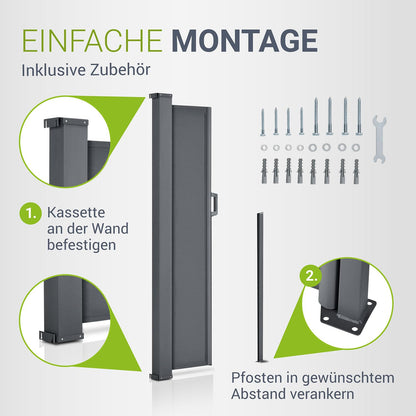 EINFACHE MONTAGE
Inklusive Zubehör

1. Kassette an der Wand befestigen

2.

Pfosten in gewünschtem Abstand verankern