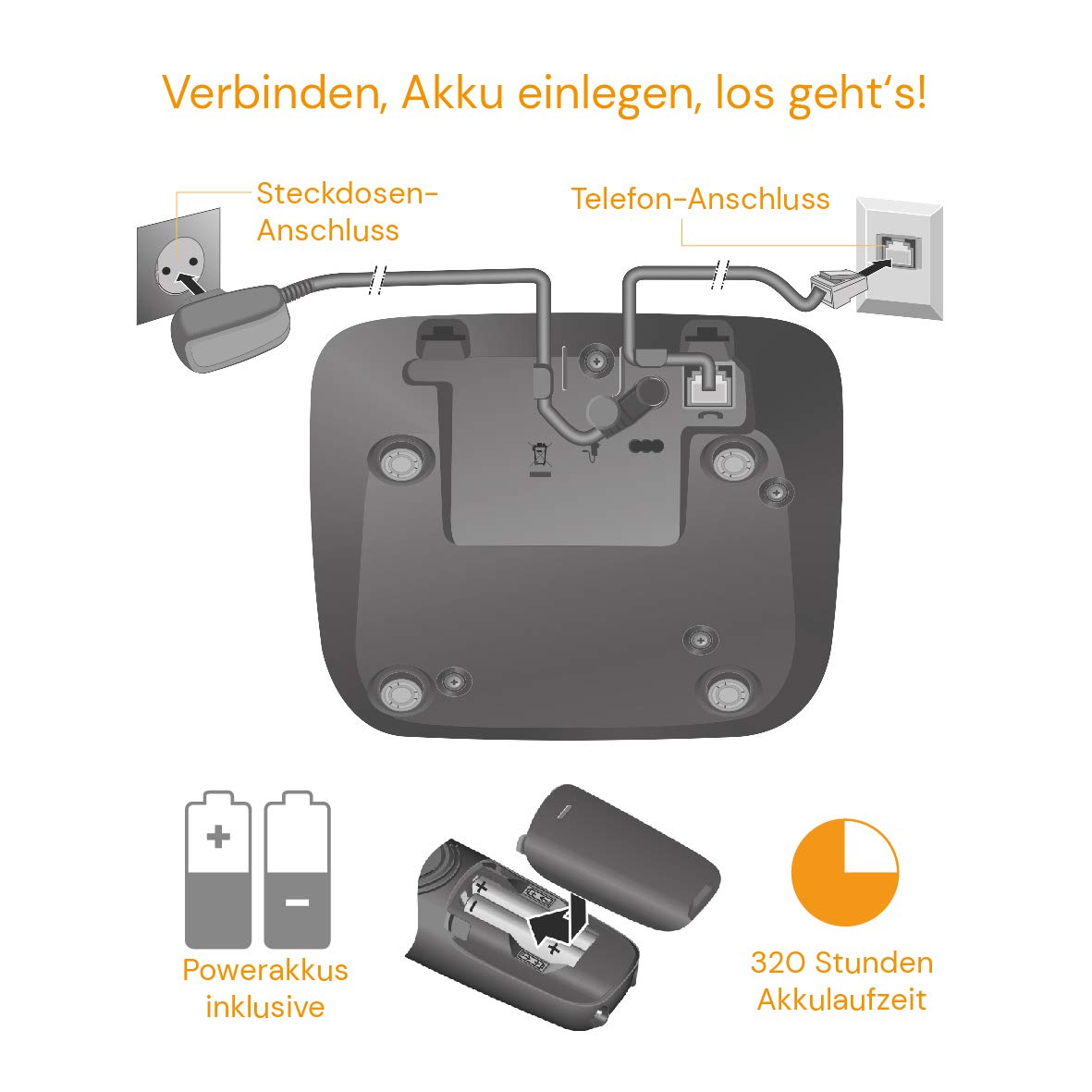 Verbinden, Akku einlegen, los geht's!

Steckdosen-Anschluss

Telefon-Anschluss

Powerakkus inklusive

320 Stunden Akkulaufzeit