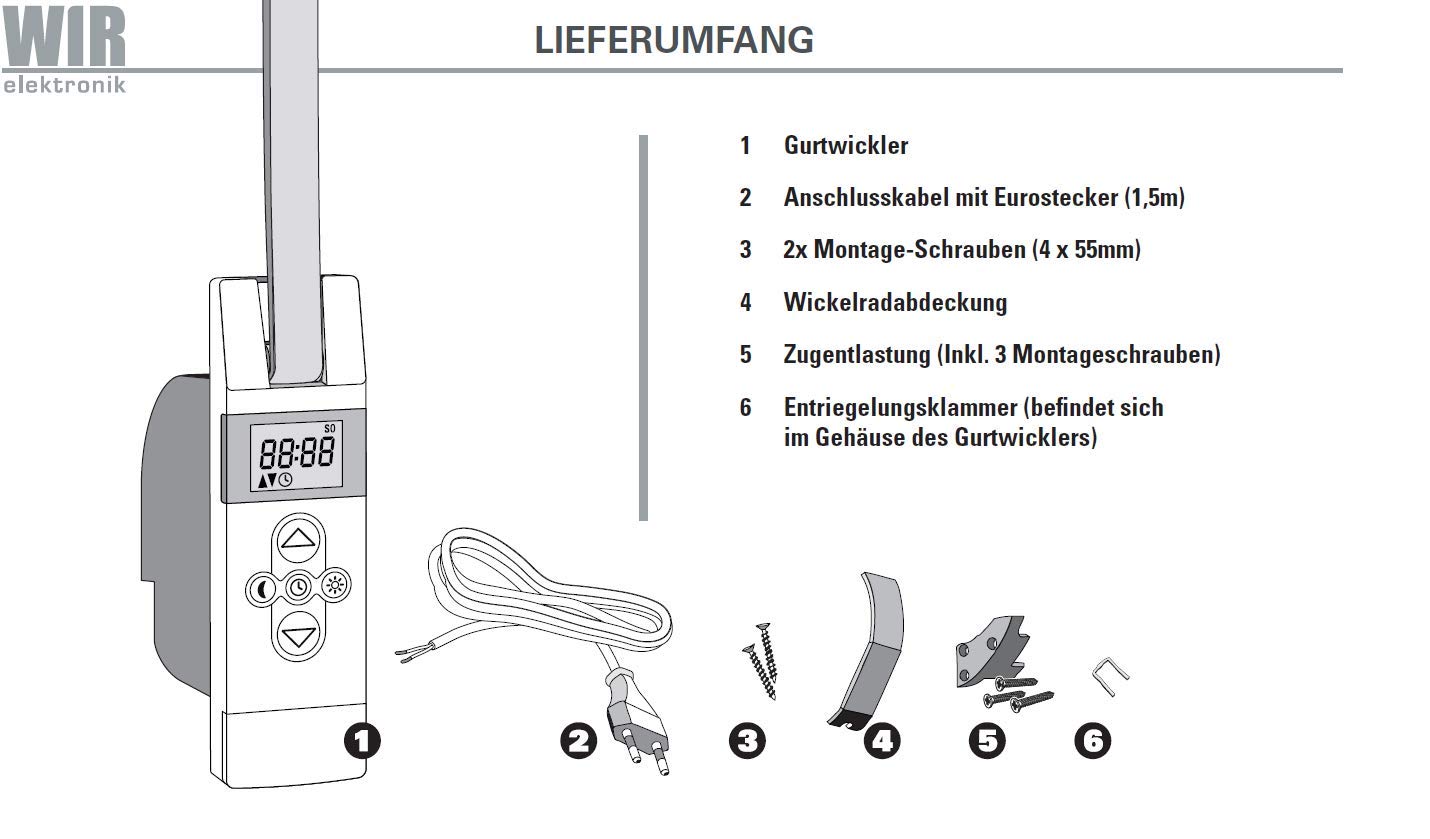 WIR
elektronik

LIEFERUMFANG

1 Gurtwickler

2 Anschlusskabel mit Eurostecker (1,5m)

3 2x Montage-Schrauben (4 x 55mm)

4 Wickelradabdeckung

5 Zugentlastung (Inkl. 3 Montageschrauben)

6 Entriegelungsklammer (befindet sich im Gehäuse des Gurtwicklers)

SO
88:88

1

2

3

4

5

6