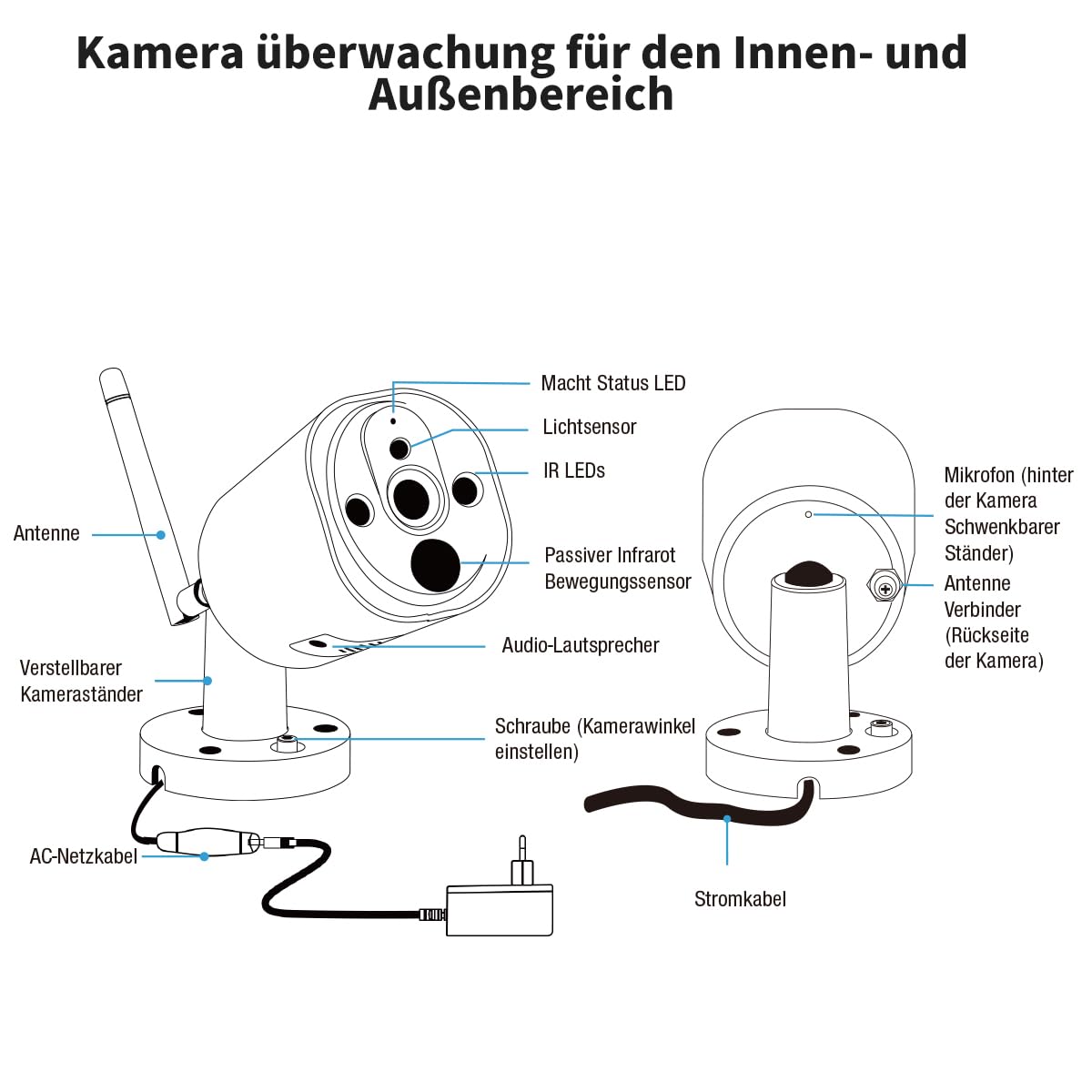 Kamera überwachung für den Innen- und Außenbereich

Macht Status LED

Lichtsensor

IR LEDs

Antenne

Passiver Infrarot Bewegungssensor

Audio-Lautsprecher

Verstellbarer Kameraständer

Schraube (Kamerawinkel einstellen)

AC-Netzkabel

Mikrofon (hinter der Kamera Schwenkbarer Ständer)

Antenne Verbinder (Rückseite der Kamera)

Stromkabel