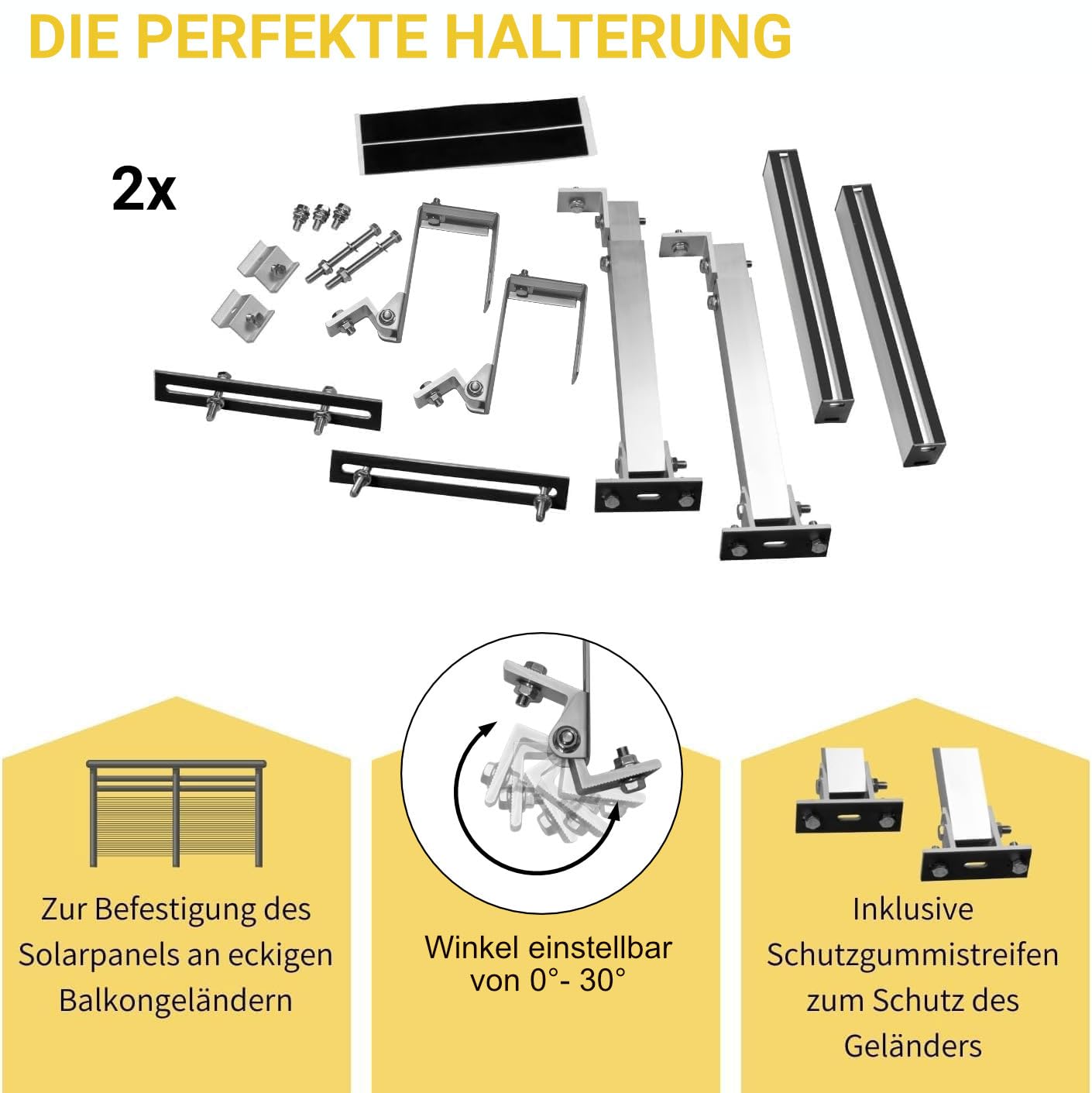 DIE PERFEKTE HALTERUNG

2x

Zur Befestigung des Solarpanels an eckigen Balkongeländern

Winkel einstellbar von 0°- 30°

Inklusive Schutzgummistreifen zum Schutz des Geländers