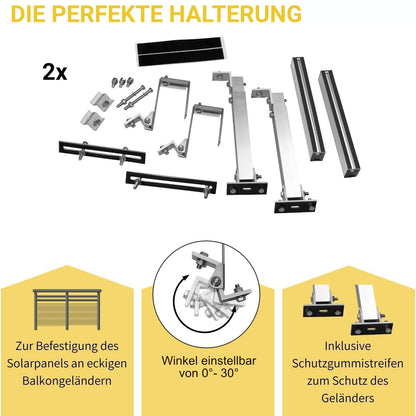 DIE PERFEKTE HALTERUNG

2x

Zur Befestigung des Solarpanels an eckigen Balkongeländern

Winkel einstellbar von 0°- 30°

Inklusive Schutzgummistreifen zum Schutz des Geländers