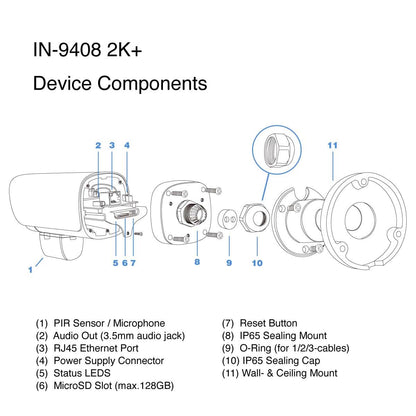 IN-9408 2K+

Device Components

2 3 4

11

1

5 6 7

8

9

10

(1) PIR Sensor / Microphone
(2) Audio Out (3.5mm audio jack)
(3) RJ45 Ethernet Port
(4) Power Supply Connector
(5) Status LEDS
(6) MicroSD Slot (max.128GB)

(7) Reset Button
(8) IP65 Sealing Mount
(9) O-Ring (for 1/2/3-cables)
(10) IP65 Sealing Cap
(11) Wall- & Ceiling Mount