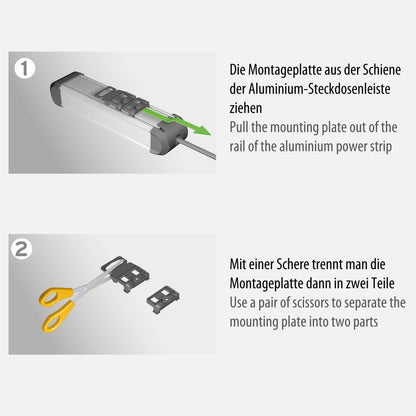 1

Die Montageplatte aus der Schiene der Aluminium-Steckdosenleiste ziehen

Pull the mounting plate out of the rail of the aluminium power strip

2

Mit einer Schere trennt man die Montageplatte dann in zwei Teile

Use a pair of scissors to separate the mounting plate into two parts