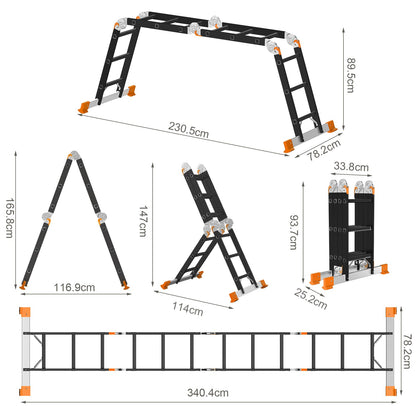 89.5cm

230.5cm

78.2cm

165.8cm

116.9cm

147cm

114cm

33.8cm

93.7cm

25.2cm

78.2cm

340.4cm