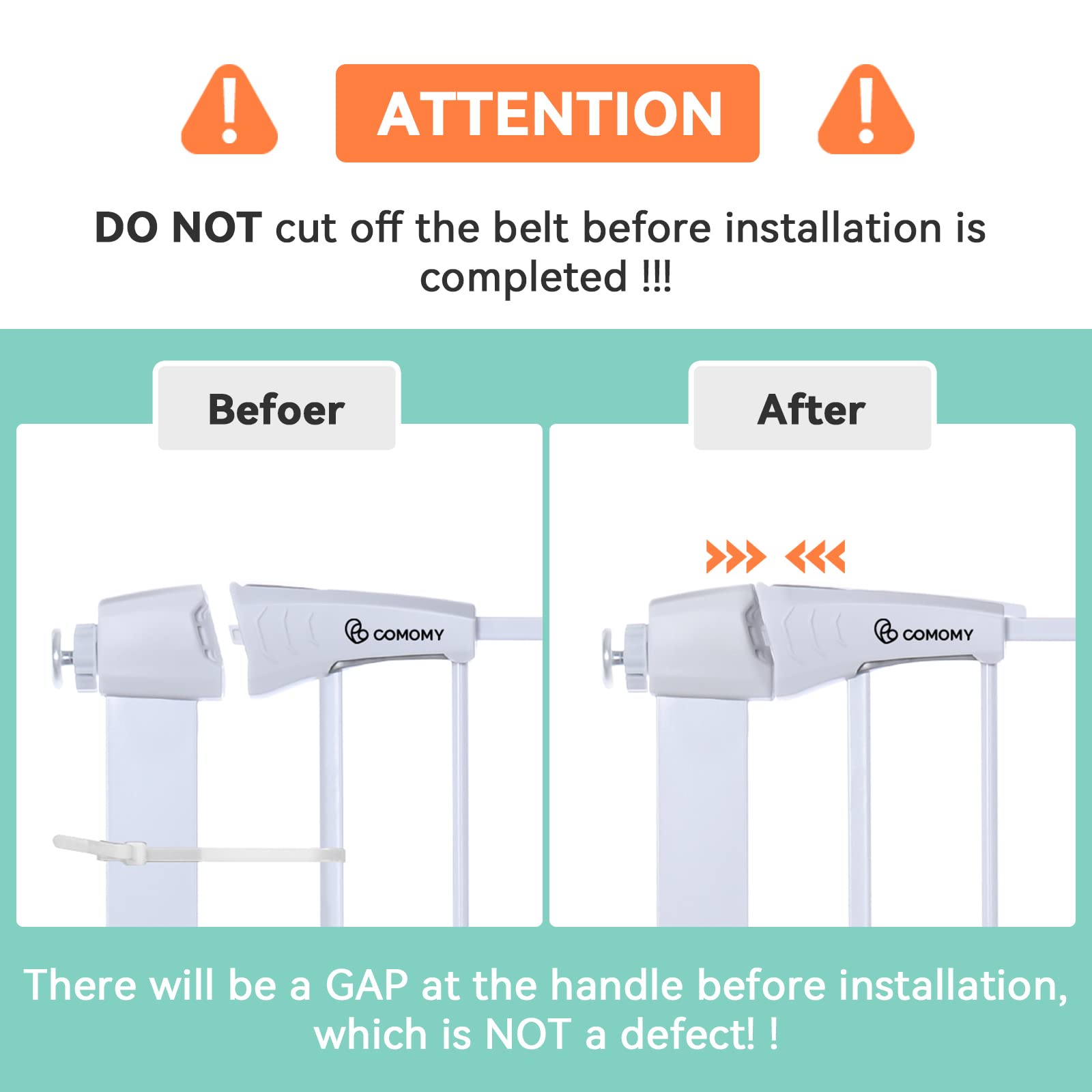 ATTENTION

DO NOT cut off the belt before installation is completed !!!

Befoer

COMOMY

After

COMOMY

There will be a GAP at the handle before installation, which is NOT a defect! !