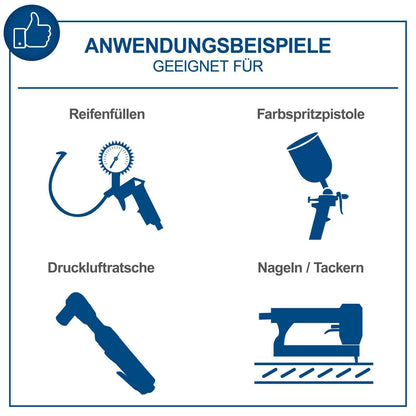 ANWENDUNGSBEISPIELE
GEEIGNET FÜR

Reifenfüllen

Farbspritzpistole

Druckluftratsche

Nageln / Tackern