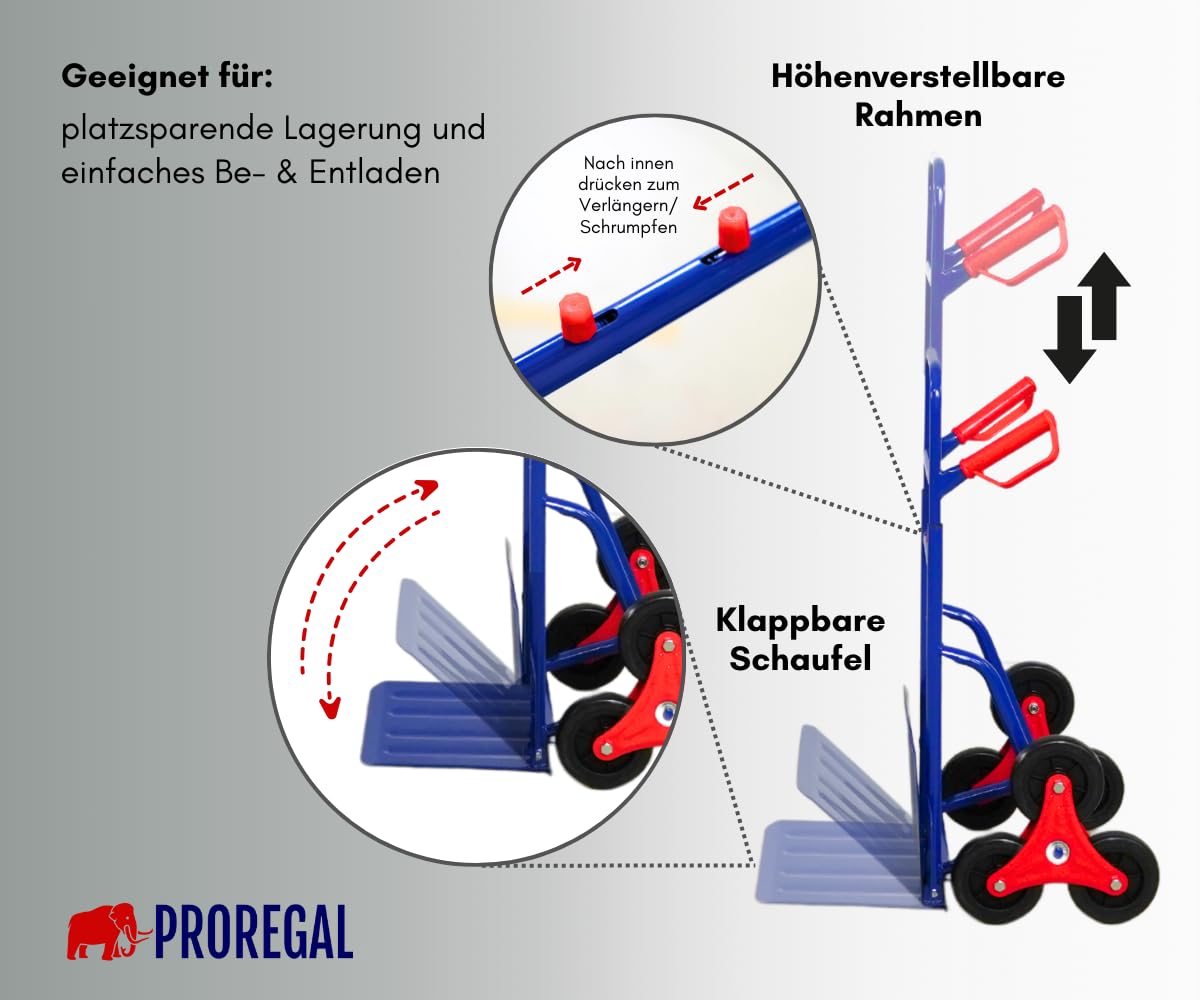 Geeignet für:
platzsparende Lagerung und einfaches Be- & Entladen

Höhenverstellbare Rahmen

Nach innen drücken zum Verlängern/ Schrumpfen

Klappbare Schaufel

PROREGAL