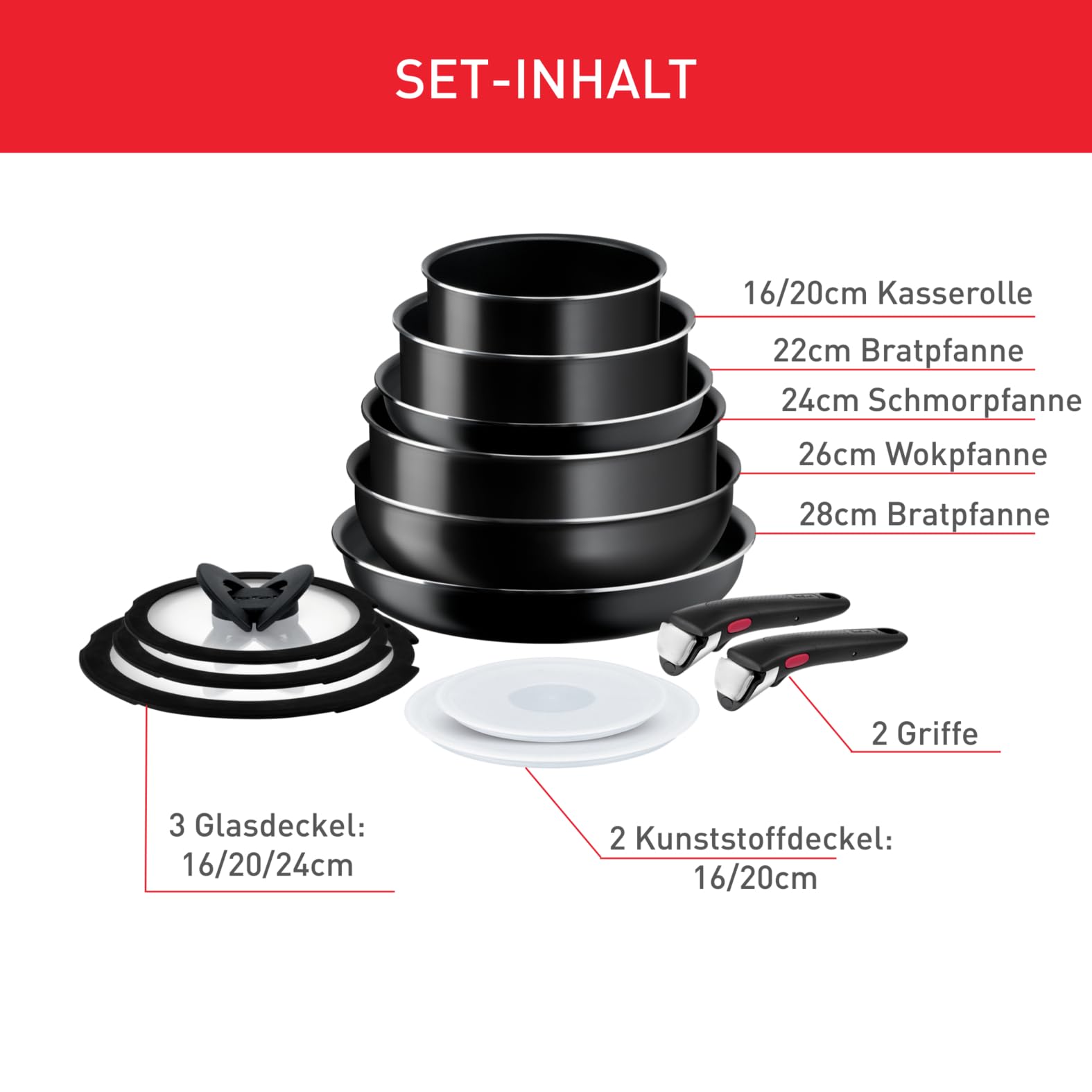 SET-INHALT

16/20cm Kasserolle

22cm Bratpfanne

24cm Schmorpfanne

26cm Wokpfanne

28cm Bratpfanne

2 Griffe

3 Glasdeckel: 16/20/24cm

2 Kunststoffdeckel: 16/20cm