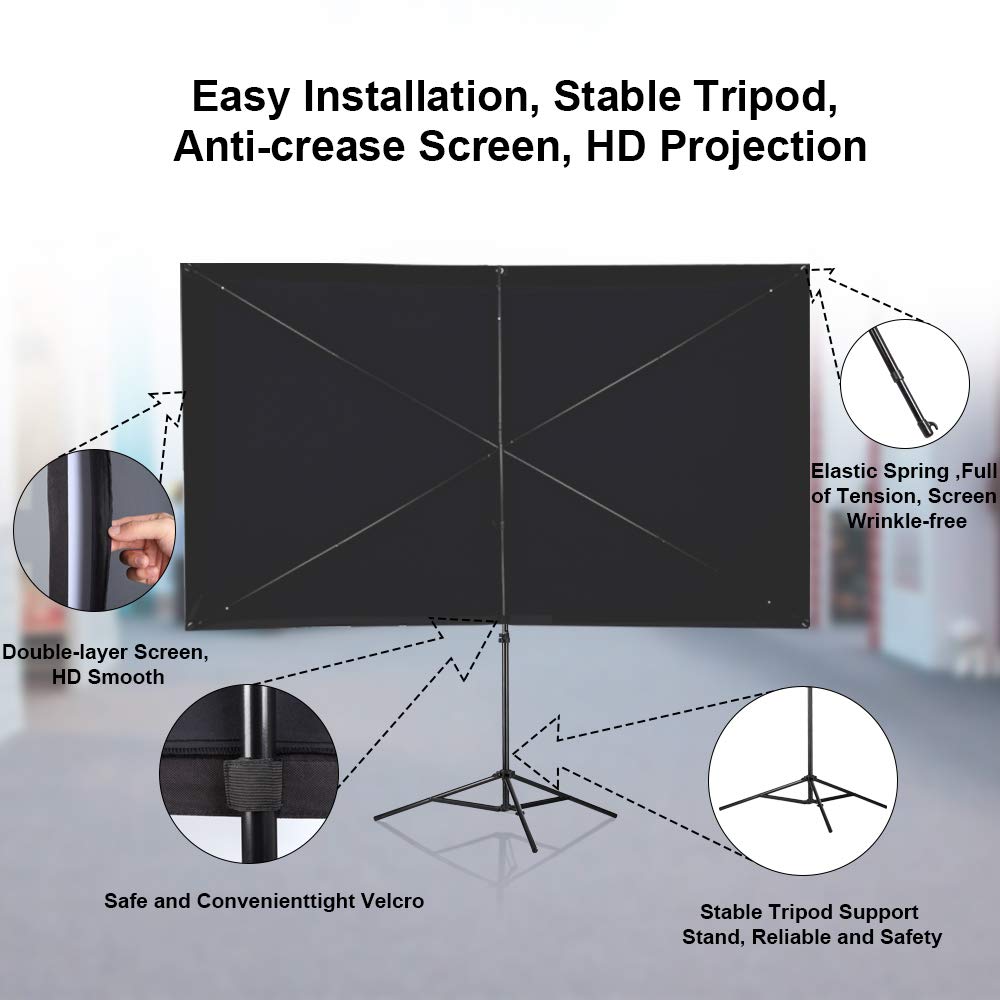 Easy Installation, Stable Tripod, Anti-crease Screen, HD Projection

Elastic Spring ,Full of Tension, Screen Wrinkle-free

Double-layer Screen, HD Smooth

Safe and Convenienttight Velcro

Stable Tripod Support Stand, Reliable and Safety