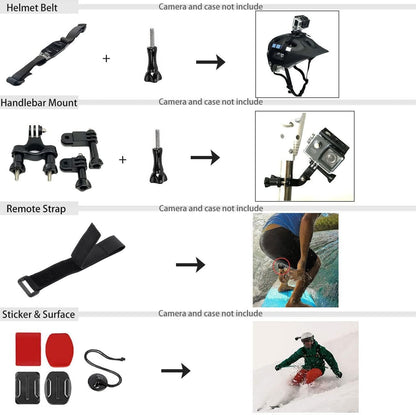 Helmet Belt

Camera and case not include

+

Handlebar Mount

Camera and case not include

+

Remote Strap

Camera and case not include

Sticker & Surface

Camera and case not include