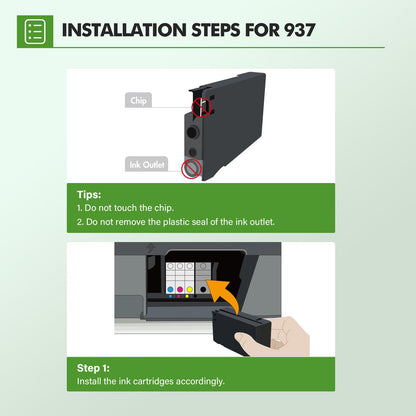 INSTALLATION STEPS FOR 937

Chip

Ink Outlet

Tips:
1. Do not touch the chip.
2. Do not remove the plastic seal of the ink outlet.

Step 1:
Install the ink cartridges accordingly.