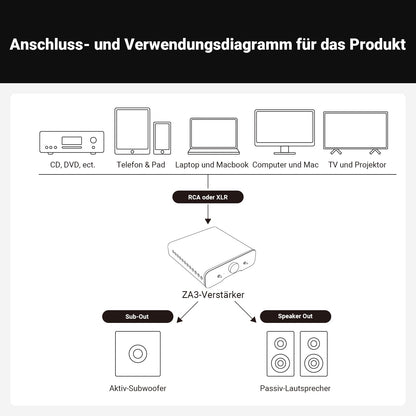 Anschluss- und Verwendungsdiagramm für das Produkt

CD, DVD, ect.

Telefon & Pad

Laptop und Macbook

Computer und Mac

TV und Projektor

RCA oder XLR

ZA3-Verstärker

Sub-Out

Speaker Out

Aktiv-Subwoofer

Passiv-Lautsprecher