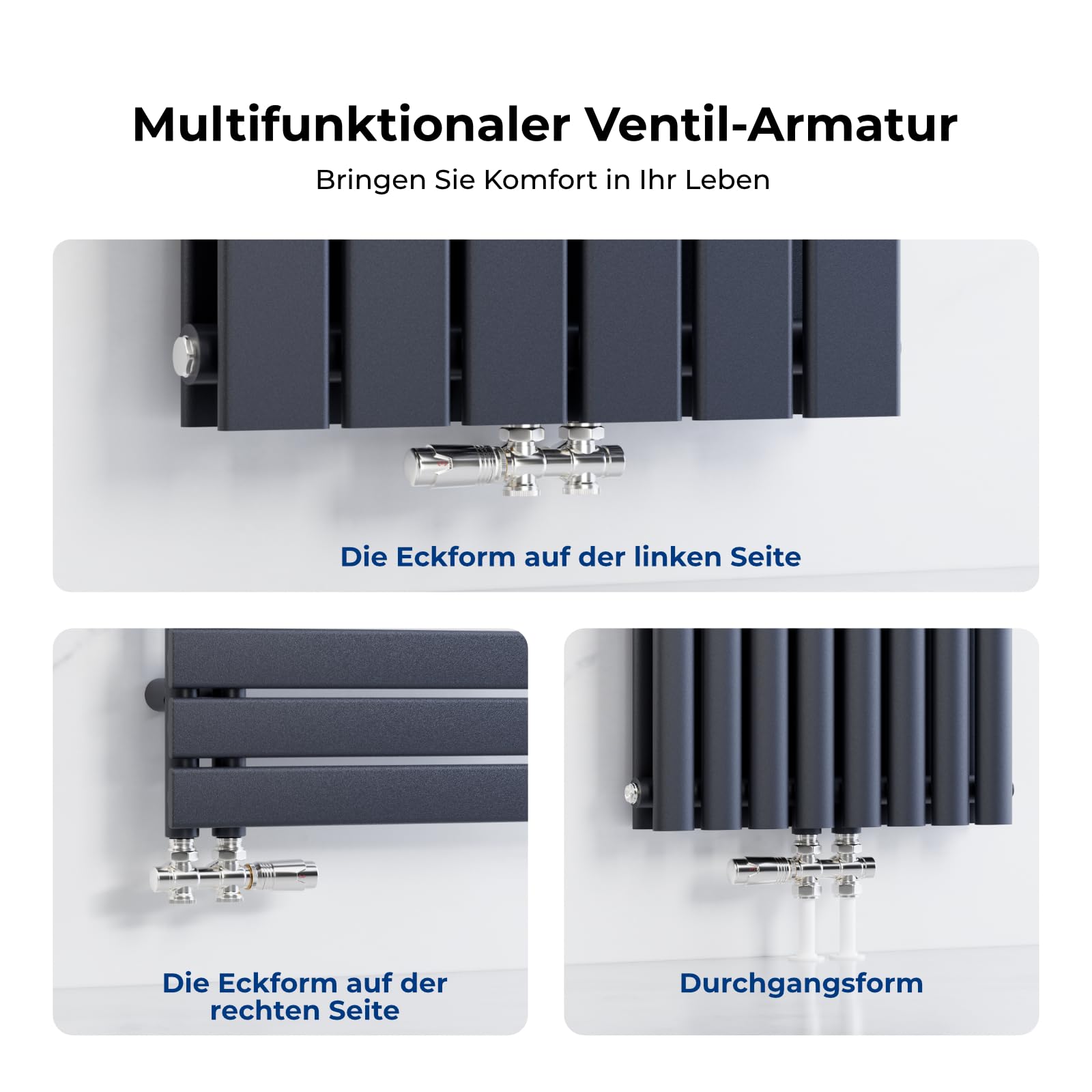 Multifunktionaler Ventil-Armatur

Bringen Sie Komfort in Ihr Leben

Die Eckform auf der linken Seite

Die Eckform auf der rechten Seite

Durchgangsform